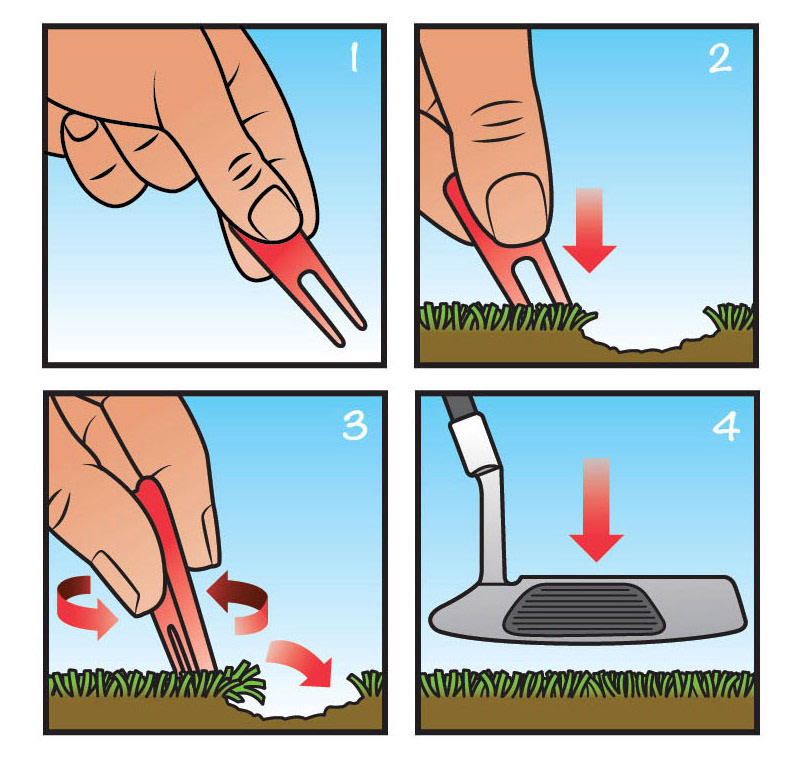 1

2

3

4