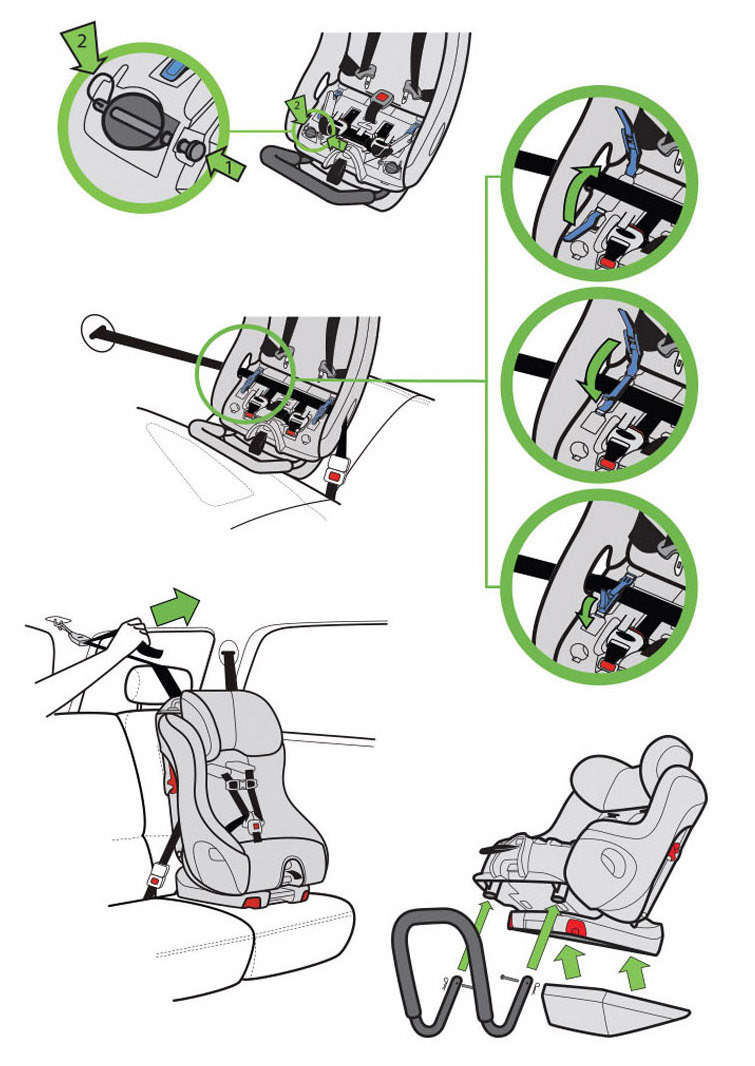 2
1
2
1