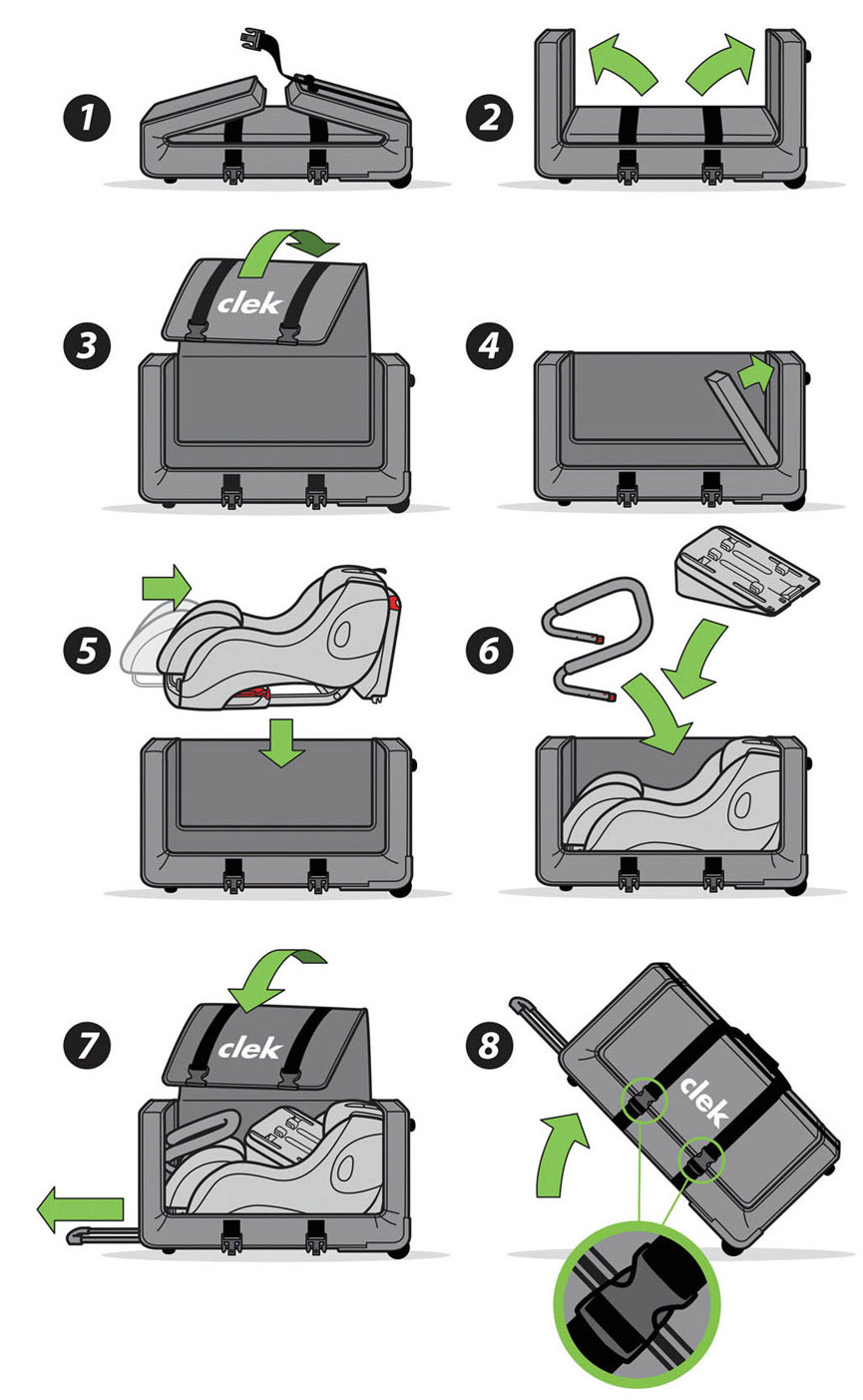 1

2

3

clek

4

5

6

7

clek

8

clek