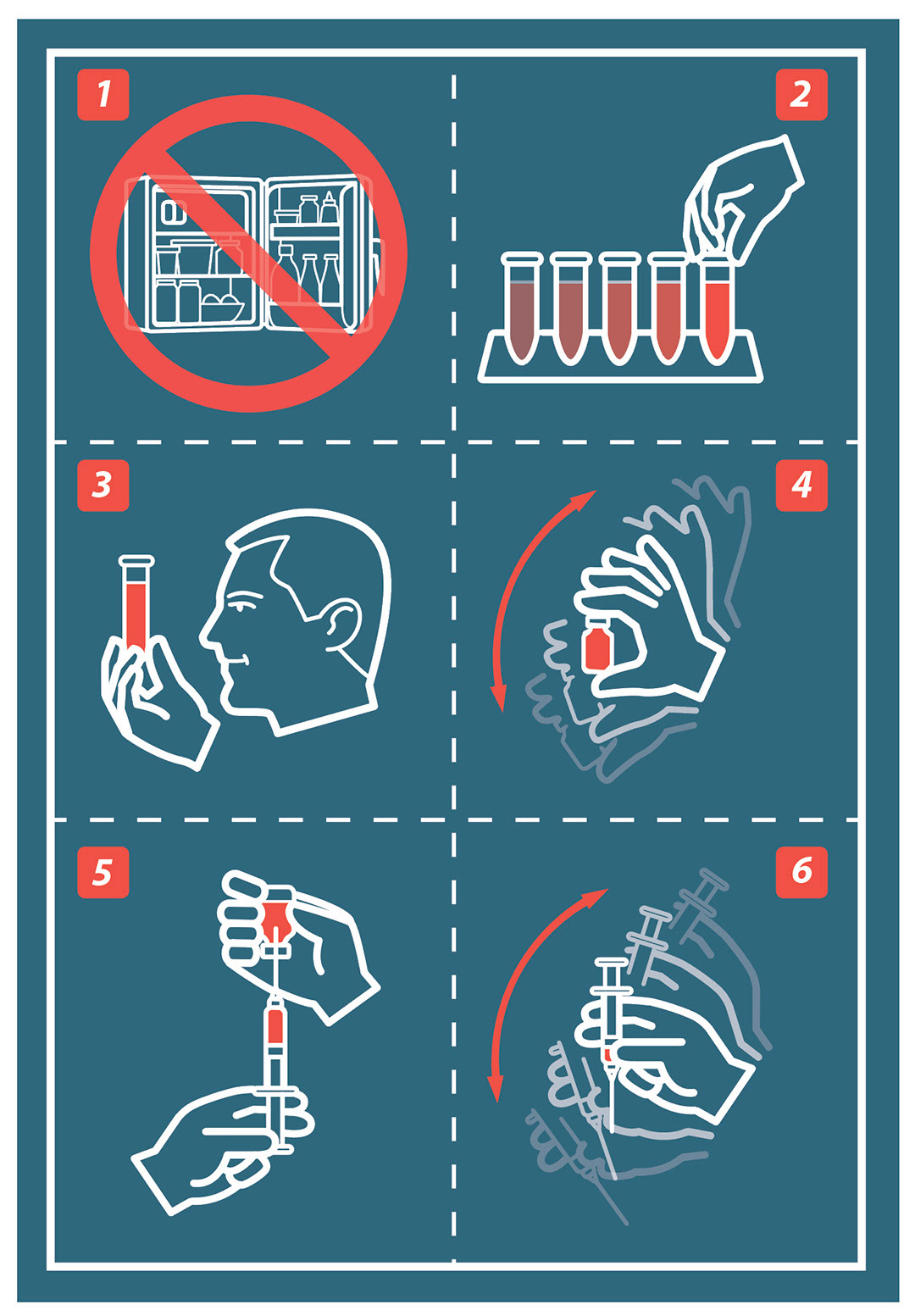 1

2

3

4

5

6