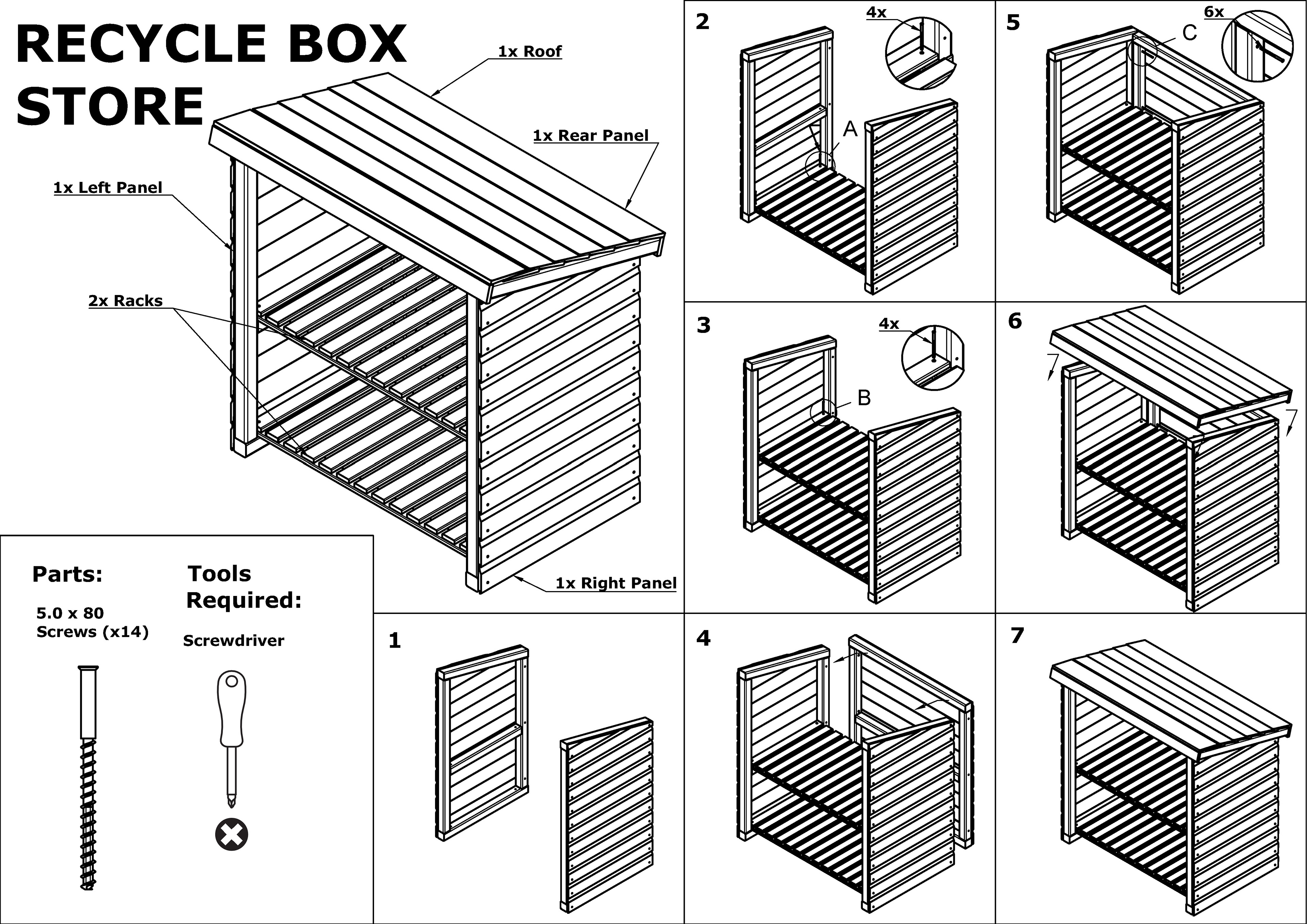 RECYCLE BOX STORE

1x Roof

1x Rear Panel

1x Left Panel

2x Racks

1x Right Panel

Parts:

5.0 x 80 Screws (x14)

Tools Required:

Screwdriver

1

2

4x

A

3

4x

B

4

5

6x

C

6

7