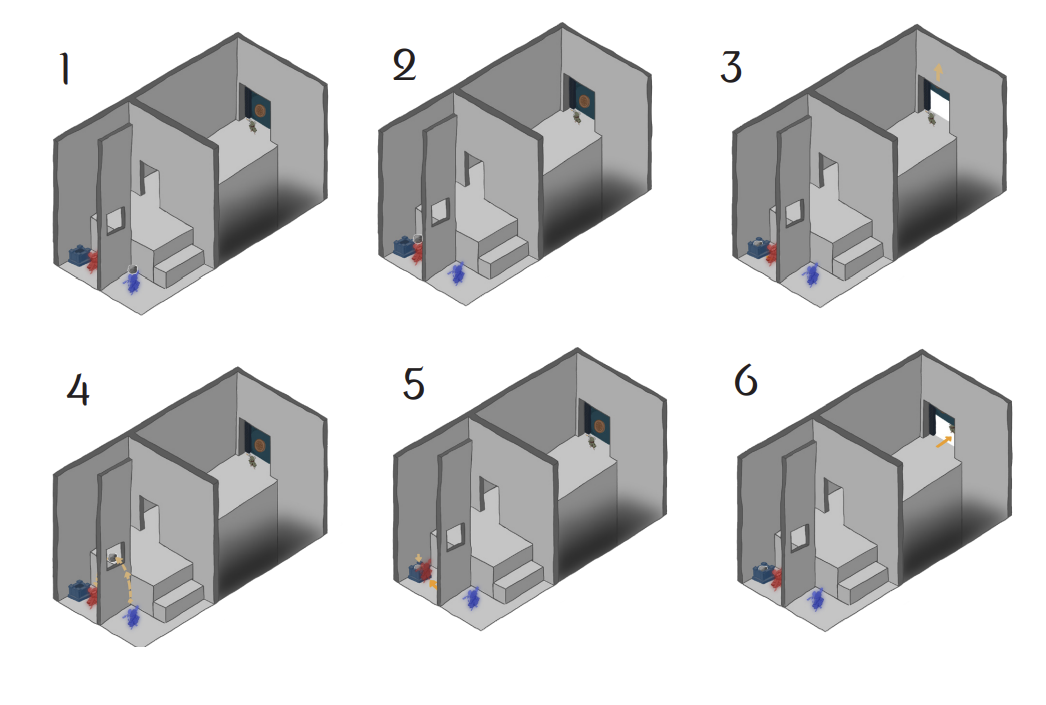 1

2

3

4

5

6