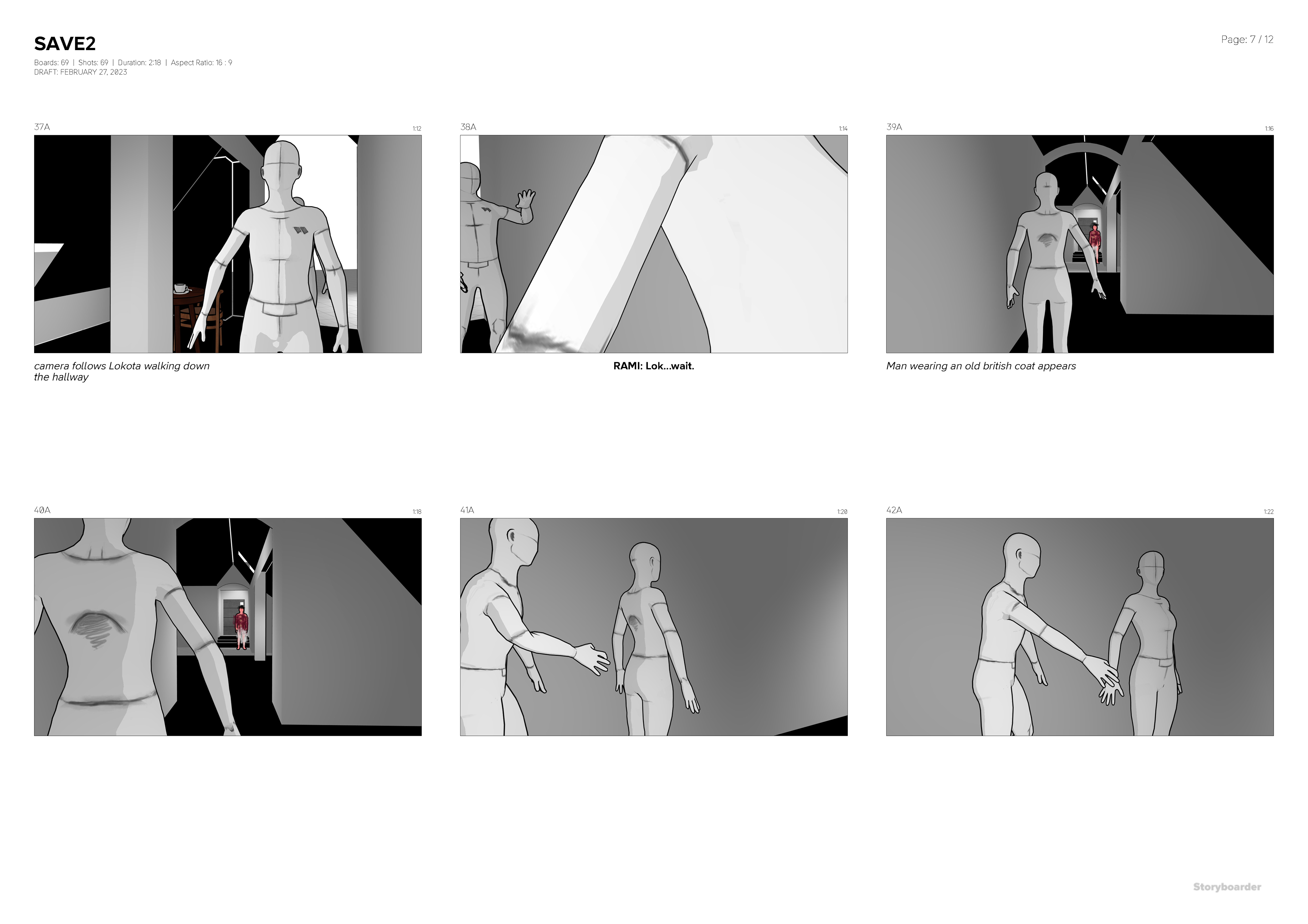 SAVE2

Boards: 69 | Shots: 69 | Duration: 2:18 | Aspect Ratio: 16 : 9
DRAFT: FEBRUARY 27, 2023

Page: 7 / 12

37A 1:12

camera follows Lokota walking down the hallway

38A 1:14

RAMI: Lok...wait.

39A 1:16

Man wearing an old british coat appears

40A 1:18

41A 1:20

42A 1:22

Storyboarder