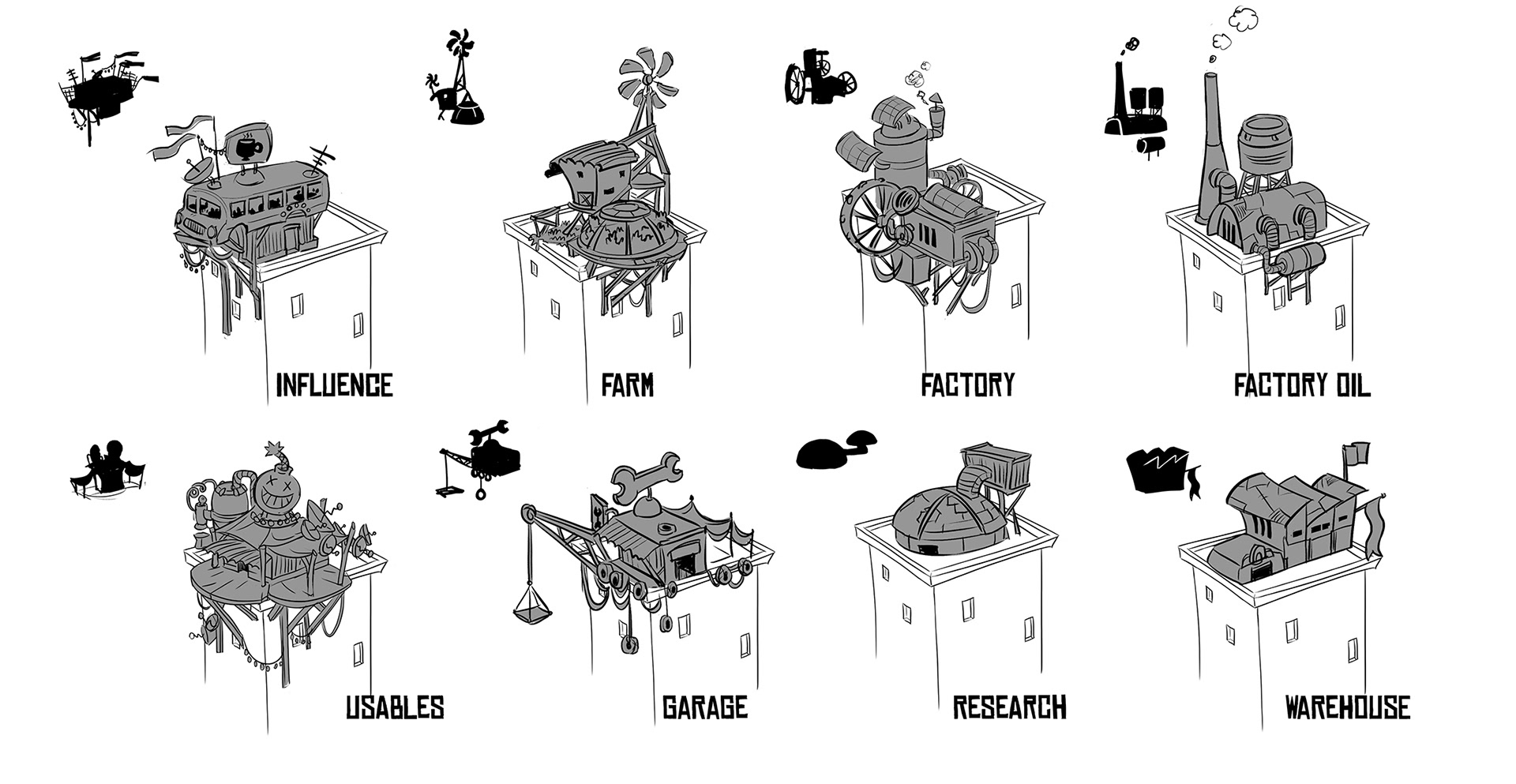 INFLUENCE

FARM

FACTORY

FACTORY OIL

USABLES

GARAGE

RESEARCH

WAREHOUSE