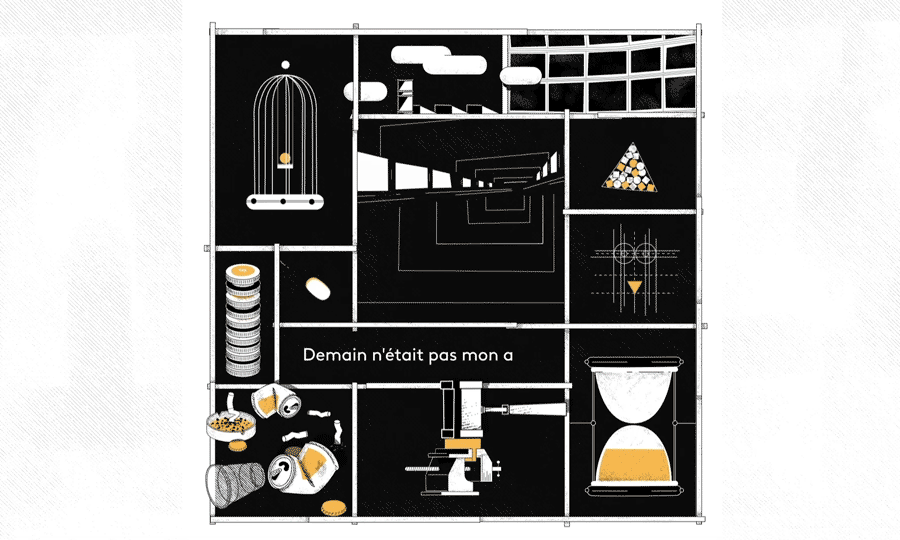 Demain n'était pas mon a