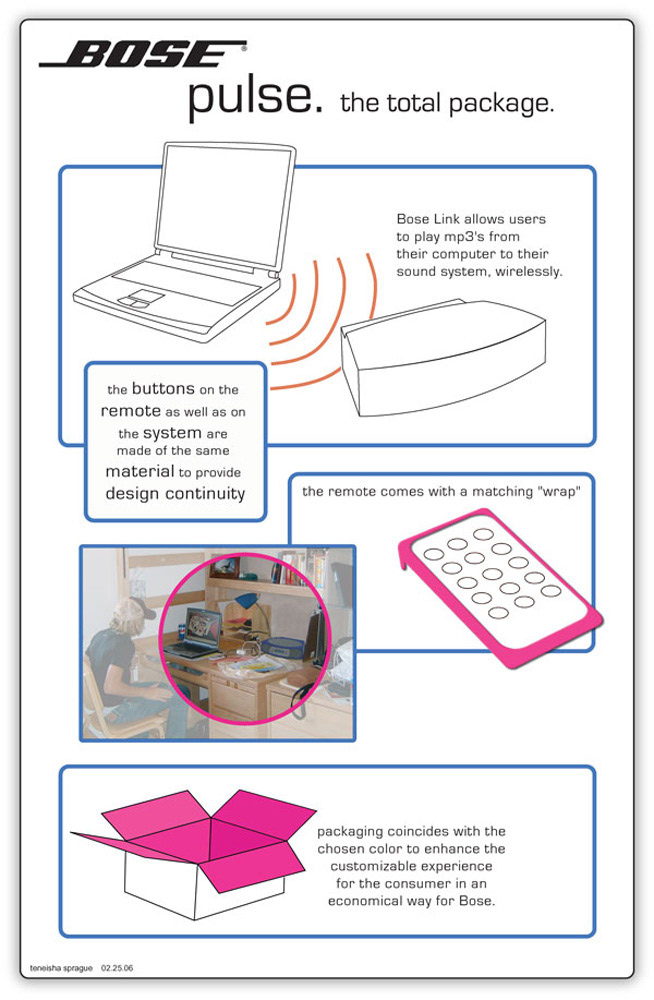 BOSE®

pulse. the total package.

Bose Link allows users to play mp3's from their computer to their sound system, wirelessly.

the buttons on the remote as well as on the system are made of the same material to provide design continuity

the remote comes with a matching "wrap"

packaging coincides with the chosen color to enhance the customizable experience for the consumer in an economical way for Bose.

teneisha sprague 02.25.06