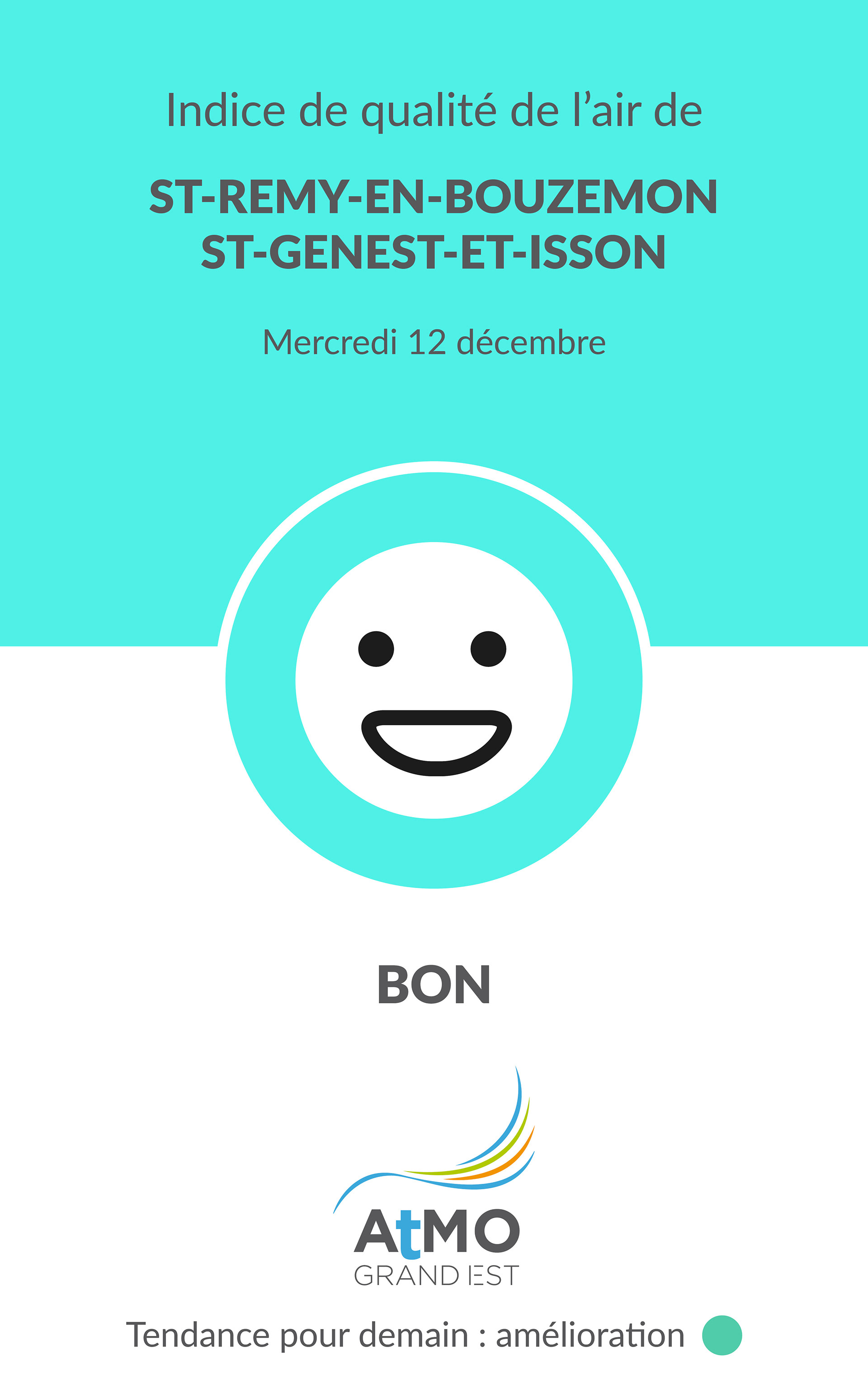 Indice de qualité de l'air de

ST-REMY-EN-BOUZEMON
ST-GENEST-ET-ISSON

Mercredi 12 décembre

BON

AtMO
GRAND EST

Tendance pour demain : amélioration