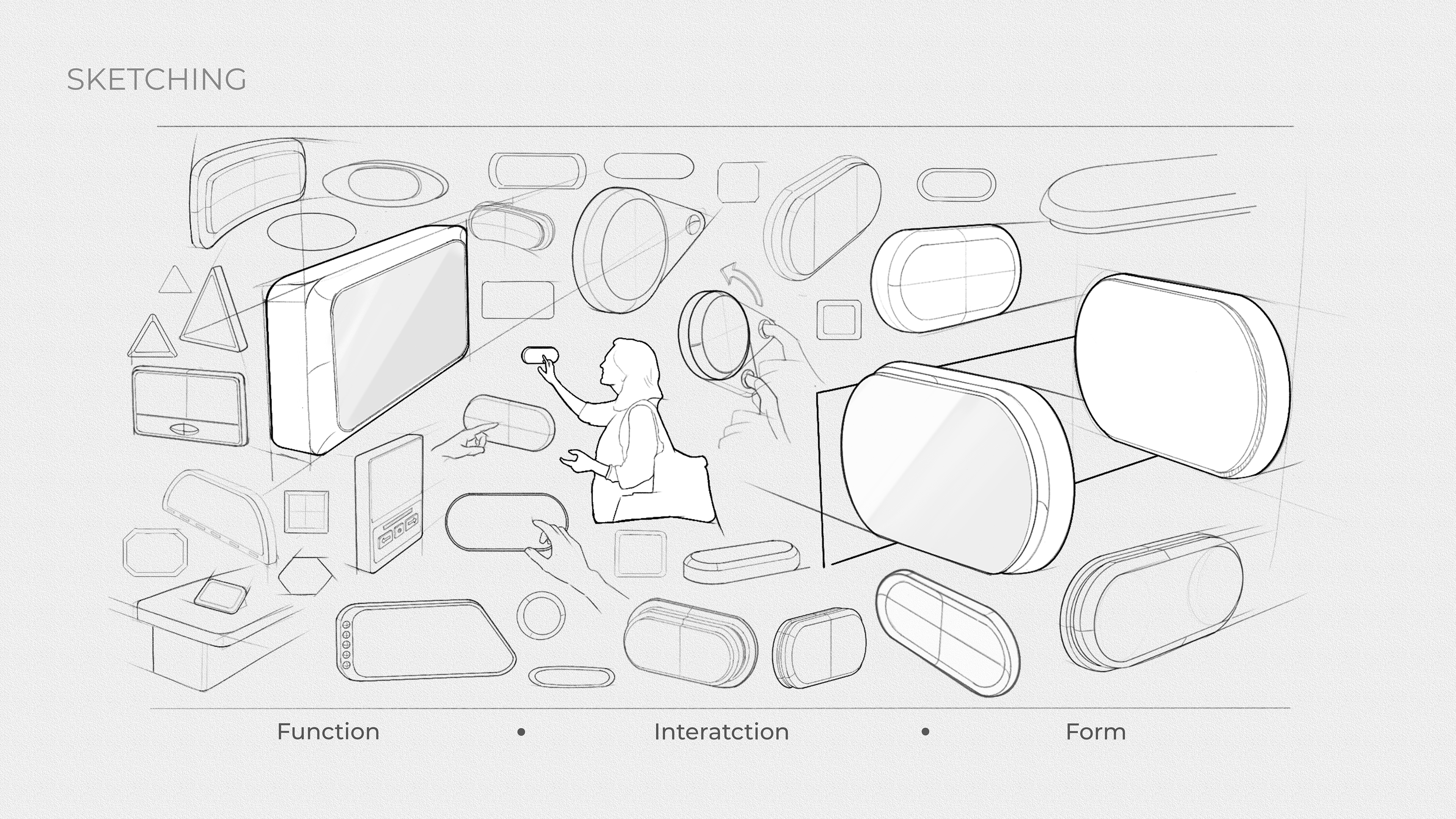 SKETCHING

Function • Interatction • Form