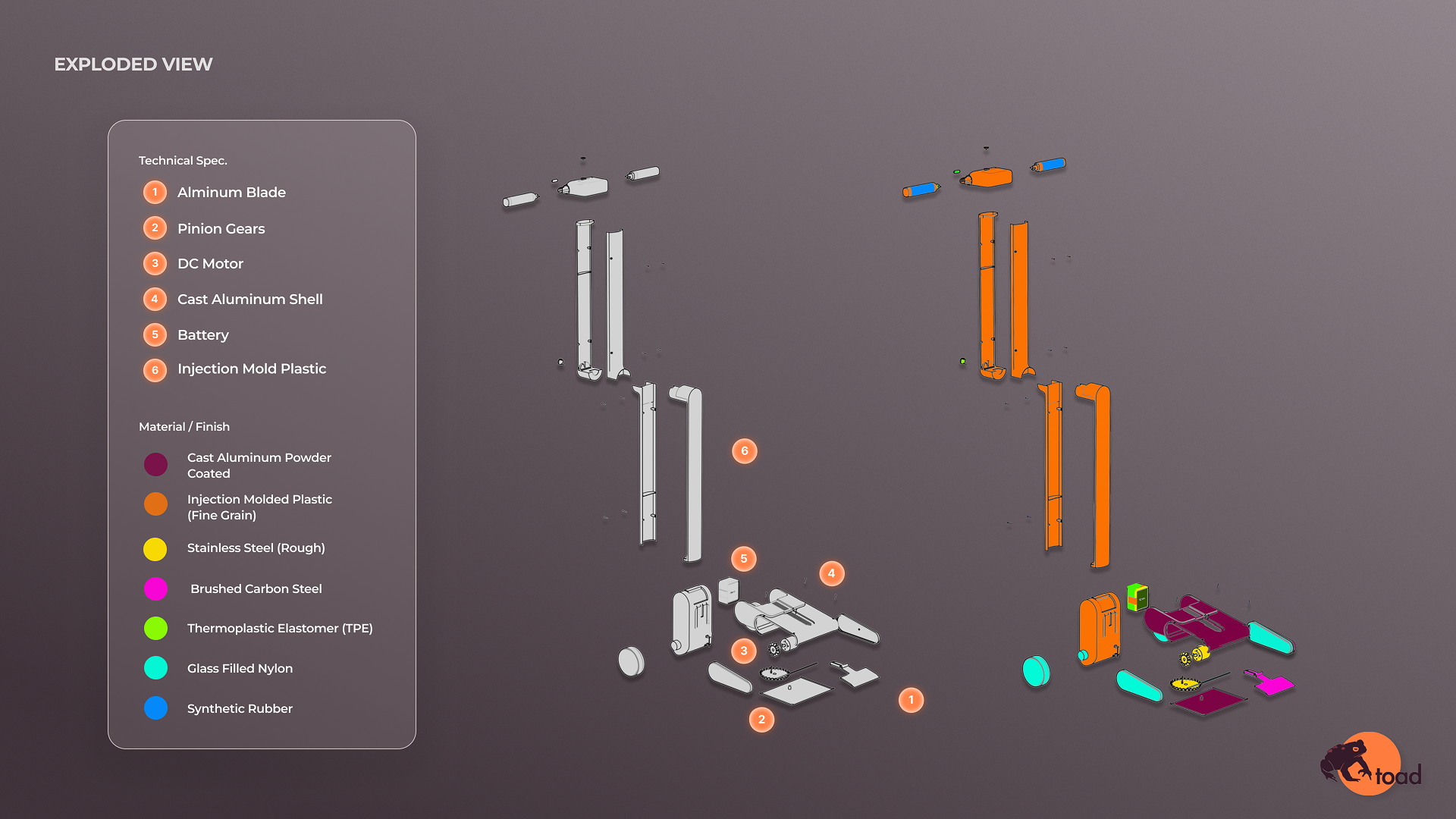 EXPLODED VIEW

Technical Spec.

1 Alminum Blade

2 Pinion Gears

3 DC Motor

4 Cast Aluminum Shell

5 Battery

6 Injection Mold Plastic

Material / Finish

Cast Aluminum Powder Coated

Injection Molded Plastic (Fine Grain)

Stainless Steel (Rough)

Brushed Carbon Steel

Thermoplastic Elastomer (TPE)

Glass Filled Nylon

Synthetic Rubber

6

5

4

3

1

2

toad