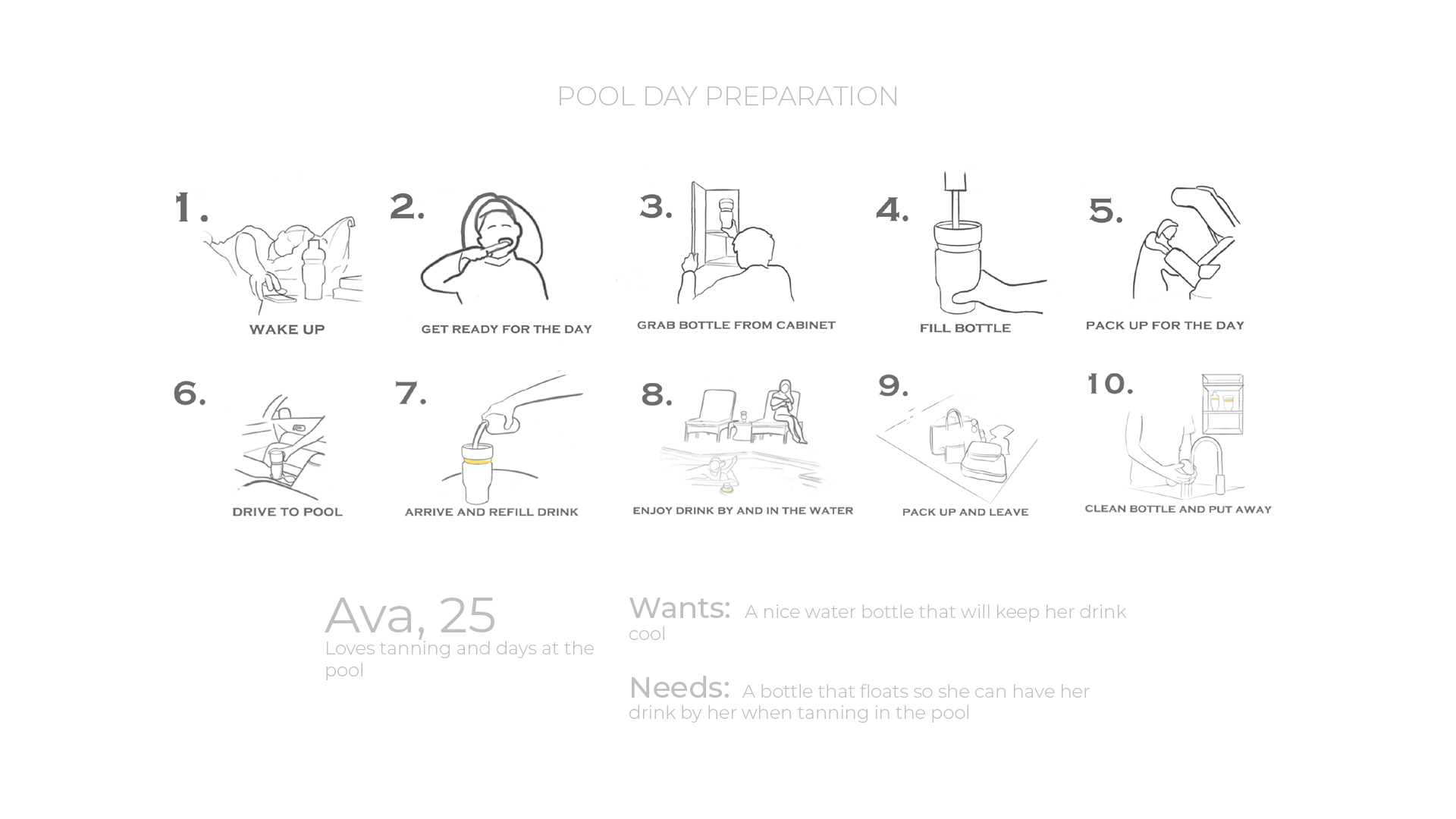 POOL DAY PREPARATION

1.
WAKE UP

2.
GET READY FOR THE DAY

3.
GRAB BOTTLE FROM CABINET

4.
FILL BOTTLE

5.
PACK UP FOR THE DAY

6.
DRIVE TO POOL

7.
ARRIVE AND REFILL DRINK

8.
ENJOY DRINK BY AND IN THE WATER

9.
PACK UP AND LEAVE

10.
CLEAN BOTTLE AND PUT AWAY

Ava, 25
Loves tanning and days at the pool

Wants: A nice water bottle that will keep her drink cool

Needs: A bottle that floats so she can have her drink by her when tanning in the pool