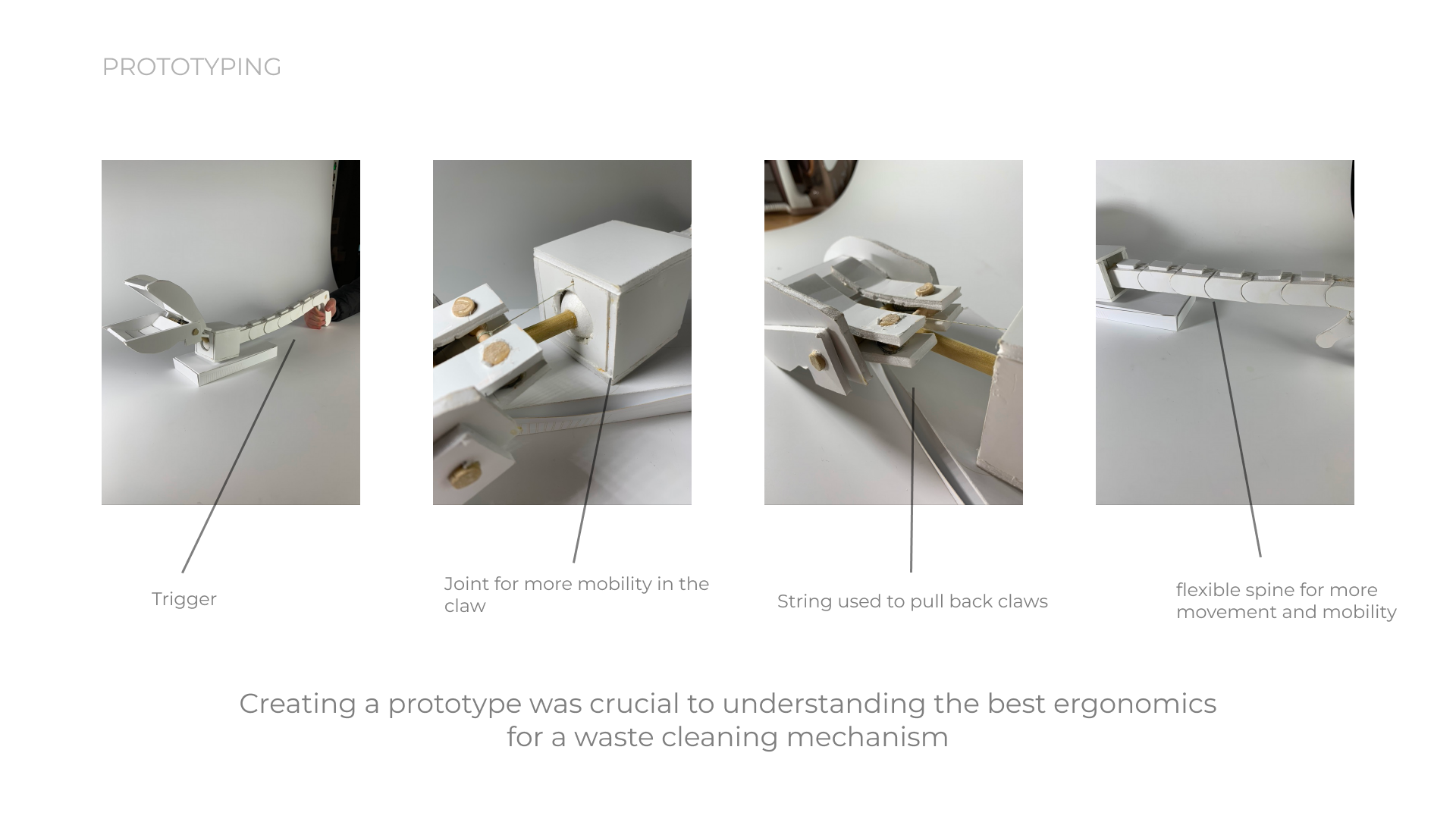 PROTOTYPING

Trigger

Joint for more mobility in the claw

String used to pull back claws

flexible spine for more movement and mobility

Creating a prototype was crucial to understanding the best ergonomics for a waste cleaning mechanism