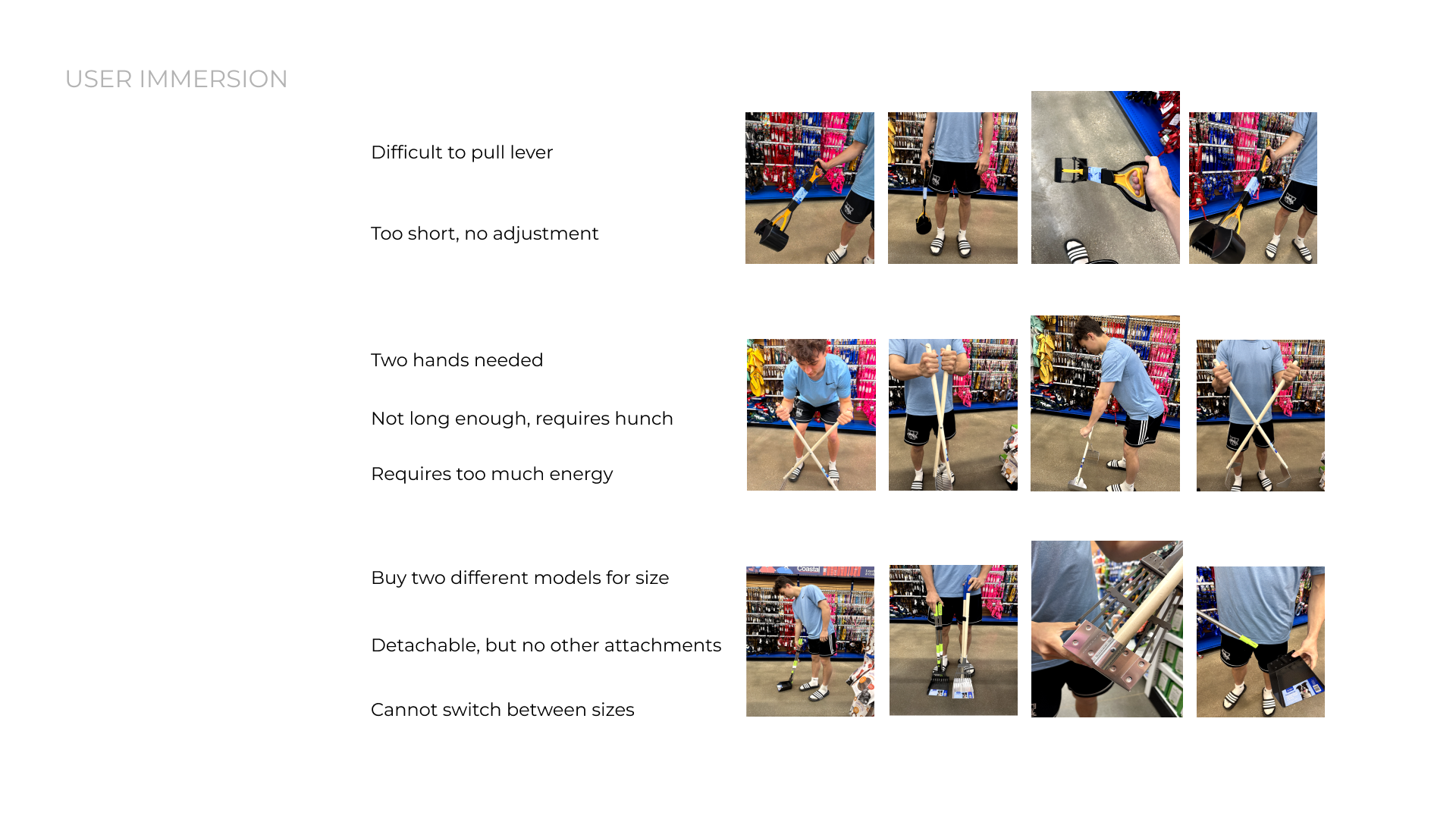 USER IMMERSION

Difficult to pull lever

Too short, no adjustment

Two hands needed

Not long enough, requires hunch

Requires too much energy

Buy two different models for size

Detachable, but no other attachments

Cannot switch between sizes

Coastal