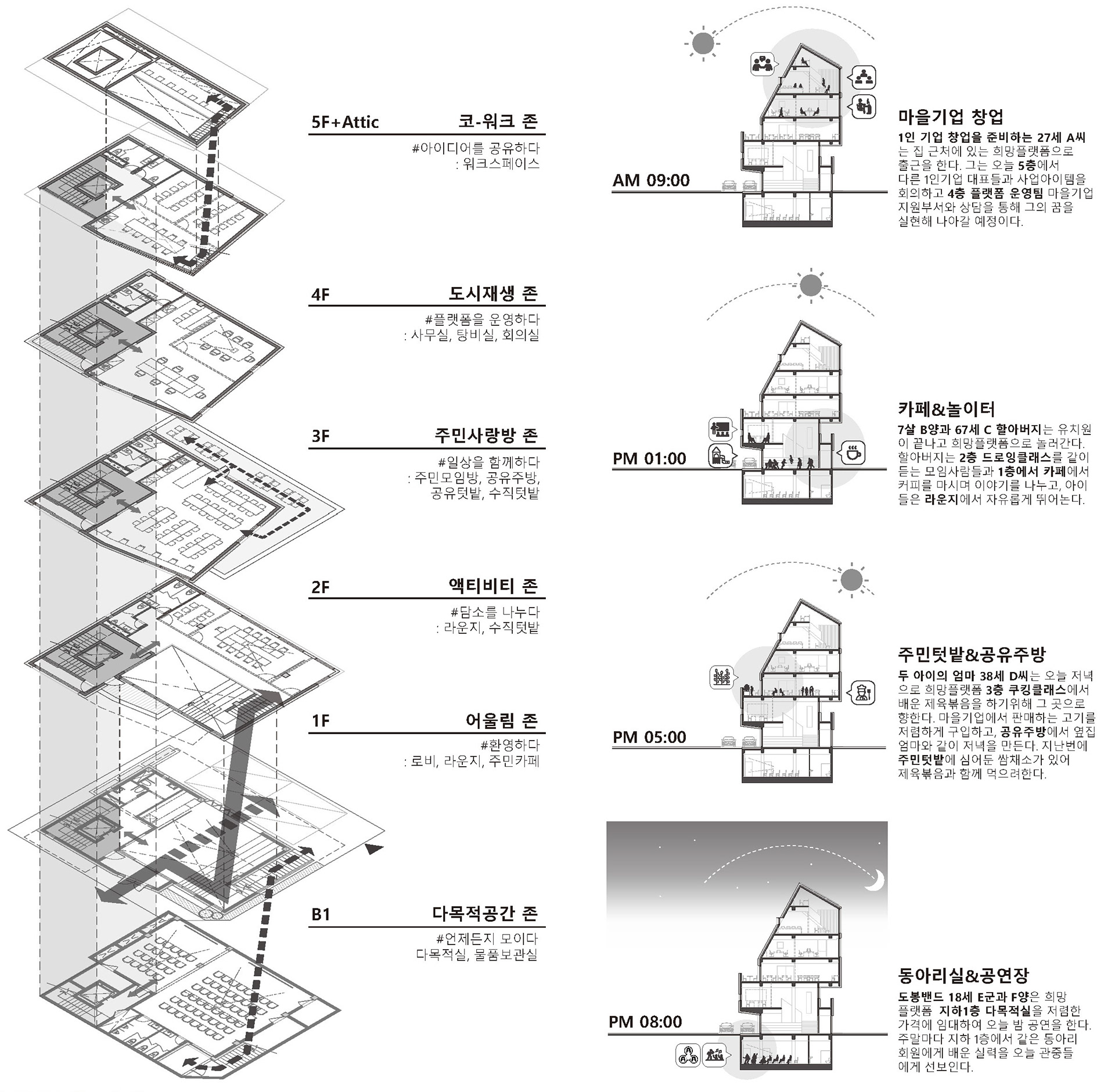 5F+Attic 코-워크 존

#아이디어를 공유하다
: 워크스페이스

4F 도시재생 존

#플랫폼을 운영하다
: 사무실, 탕비실, 회의실

3F 주민사랑방 존

#일상을 함께하다
: 주민모임방, 공유주방, 공유텃밭, 수직텃밭

2F 액티비티 존

#담소를 나누다
: 라운지, 수직텃밭

1F 어울림 존

#환영하다
: 로비, 라운지, 주민카페

B1 다목적공간 존

#언제든지 모이다
다목적실, 물품보관실

AM 09:00

마을기업 창업

1인 기업 창업을 준비하는 27세 A씨는 집 근처에 있는 희망플랫폼으로 출근을 한다. 그는 오늘 5층에서 다른 1인기업 대표들과 사업아이템을 회의하고 4층 플랫폼 운영팀 마을기업 지원부서와 상담을 통해 그의 꿈을 실현해 나아갈 예정이다.

PM 01:00

카페&놀이터

7살 B양과 67세 C 할아버지는 유치원이 끝나고 희망플랫폼으로 놀러간다. 할아버지는 2층 드로잉클래스를 같이 듣는 모임사람들과 1층에서 카페에서 커피를 마시며 이야기를 나누고, 아이들은 라운지에서 자유롭게 뛰어논다.

PM 05:00

주민텃밭&공유주방

두 아이의 엄마 38세 D씨는 오늘 저녁으로 희망플랫폼 3층 쿠킹클래스에서 배운 제육볶음을 하기위해 그 곳으로 향한다. 마을기업에서 판매하는 고기를 저렴하게 구입하고, 공유주방에서 옆집 엄마와 같이 저녁을 만든다. 지난번에 주민텃밭에 심어둔 쌈채소가 있어 제육볶음과 함께 먹으려한다.

PM 08:00

동아리실&공연장

도봉밴드 18세 E군과 F양은 희망 플랫폼 지하1층 다목적실을 저렴한 가격에 임대하여 오늘 밤 공연을 한다. 주말마다 지하 1층에서 같은 동아리 회원에게 배운 실력을 오늘 관중들에게 선보인다.