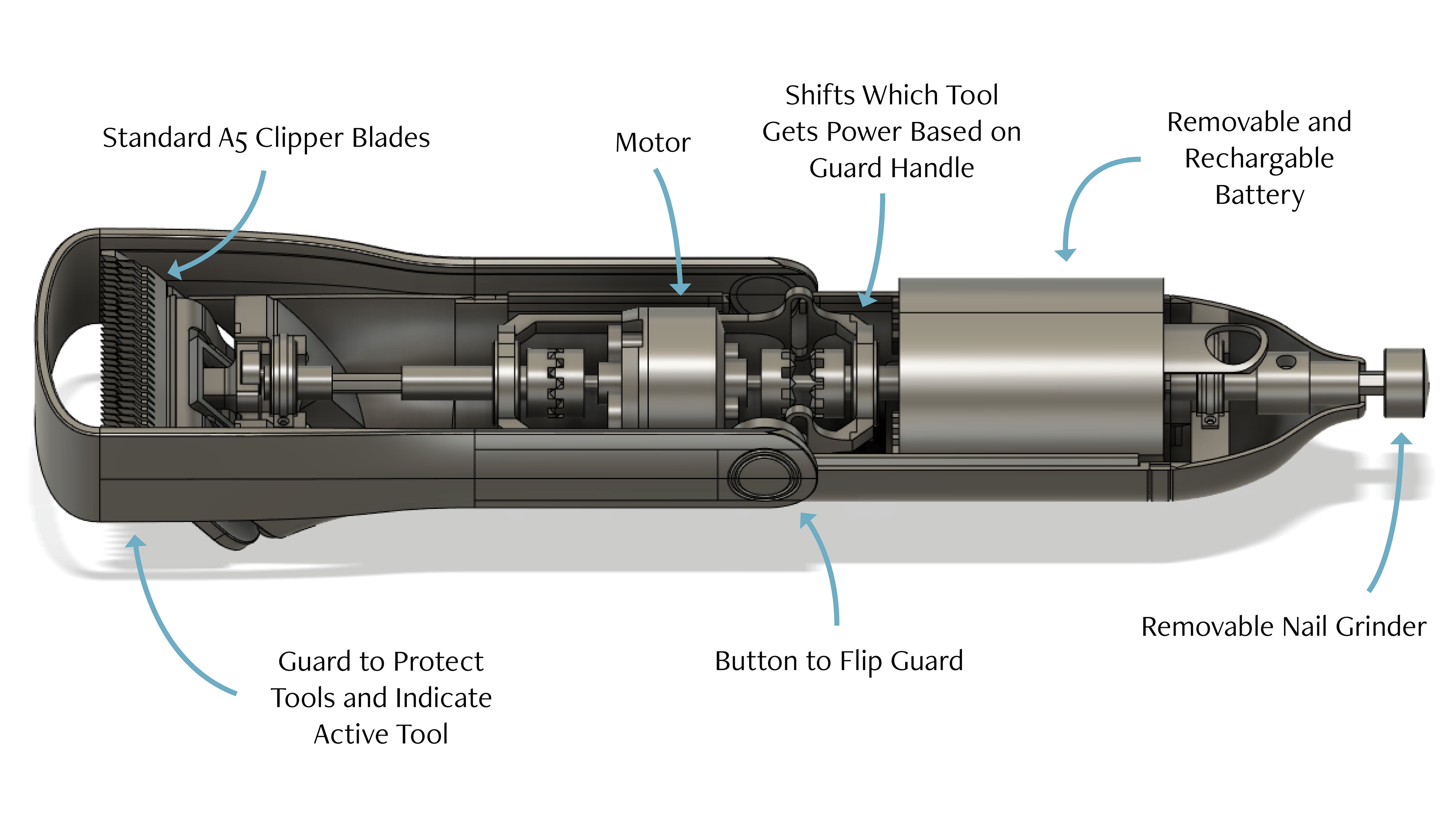 Standard A5 Clipper Blades

Motor

Shifts Which Tool Gets Power Based on Guard Handle

Removable and Rechargable Battery

Guard to Protect Tools and Indicate Active Tool

Button to Flip Guard

Removable Nail Grinder