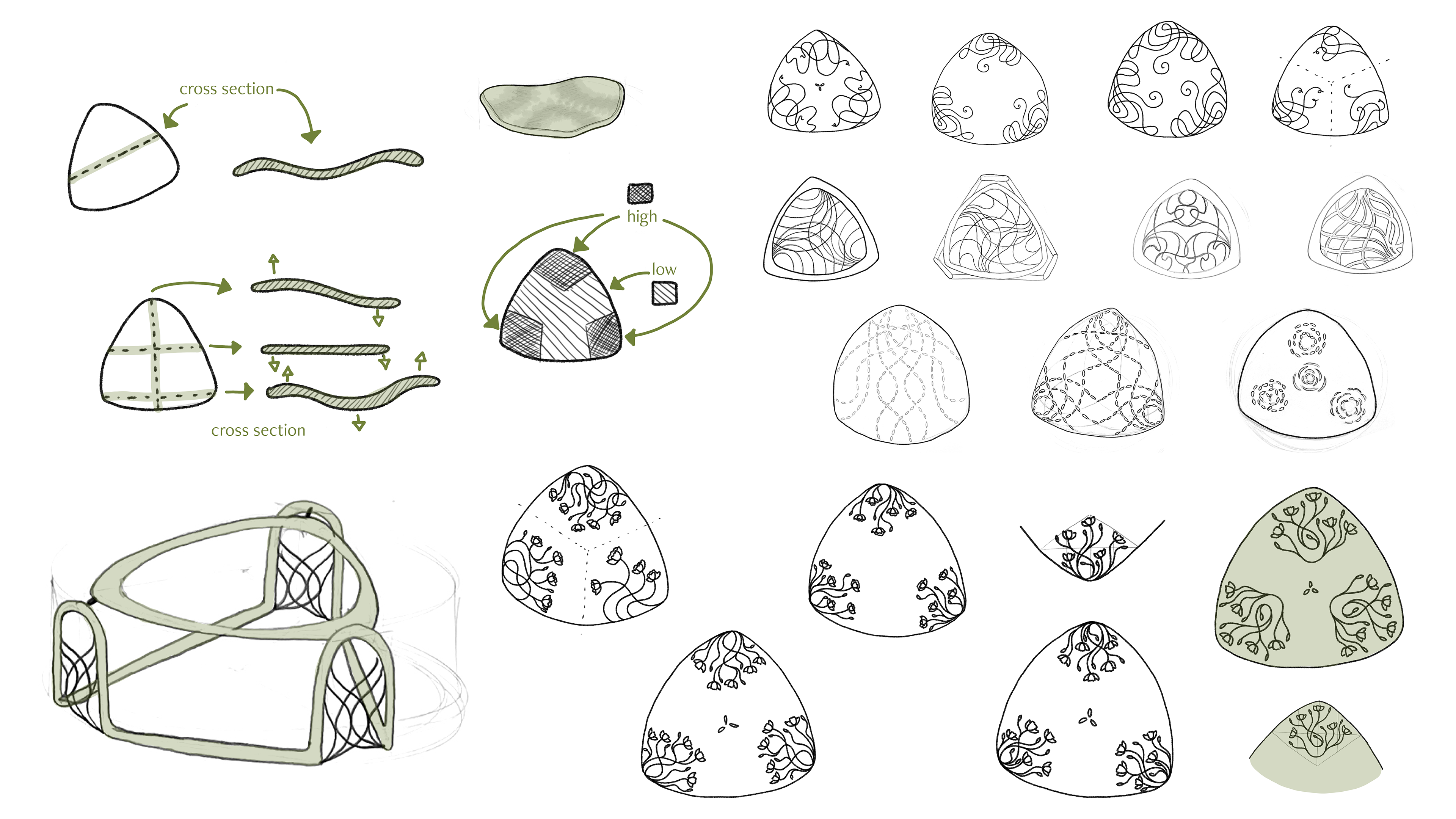 cross section

cross section

high

low