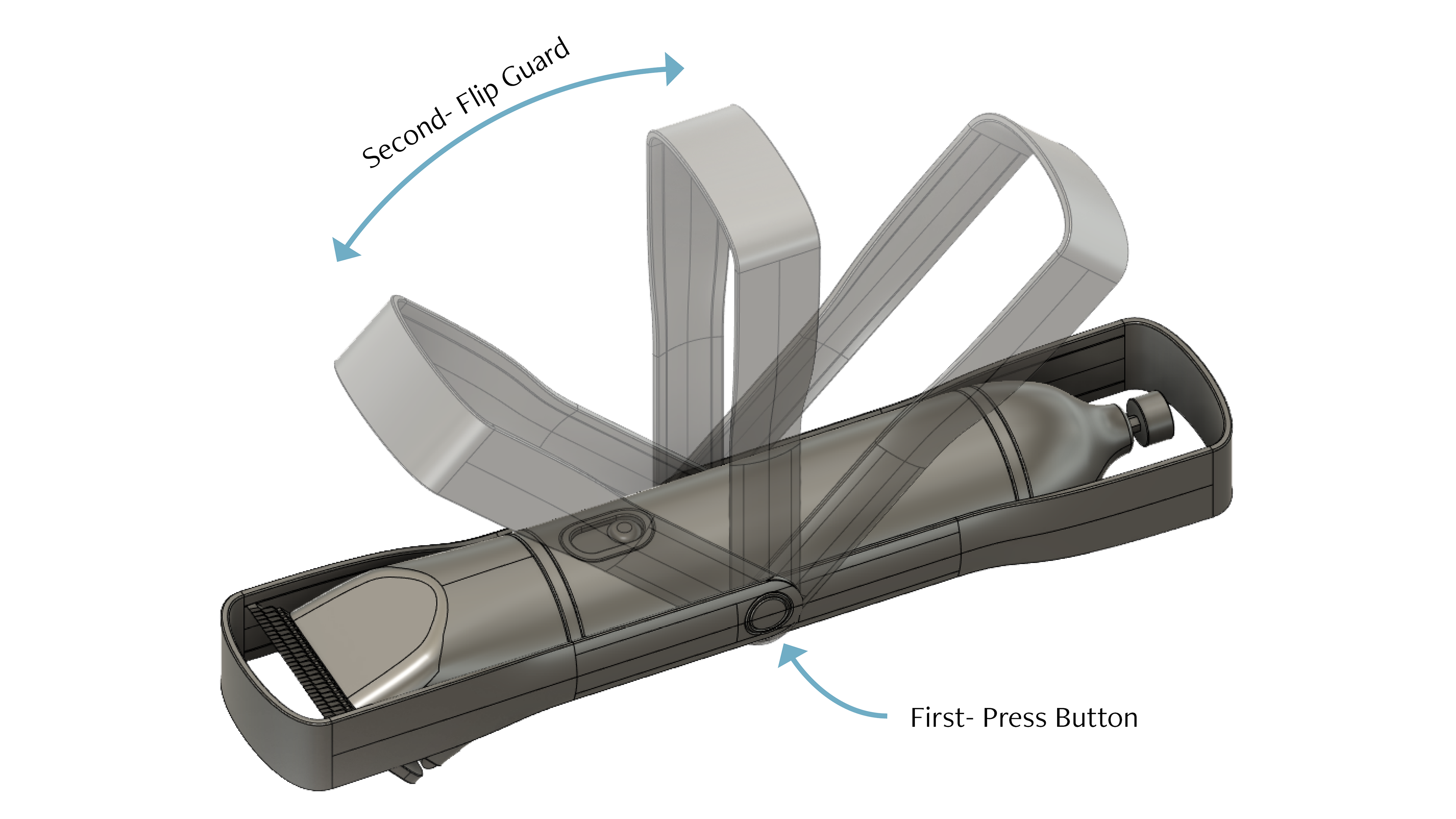 Second- Flip Guard

First- Press Button