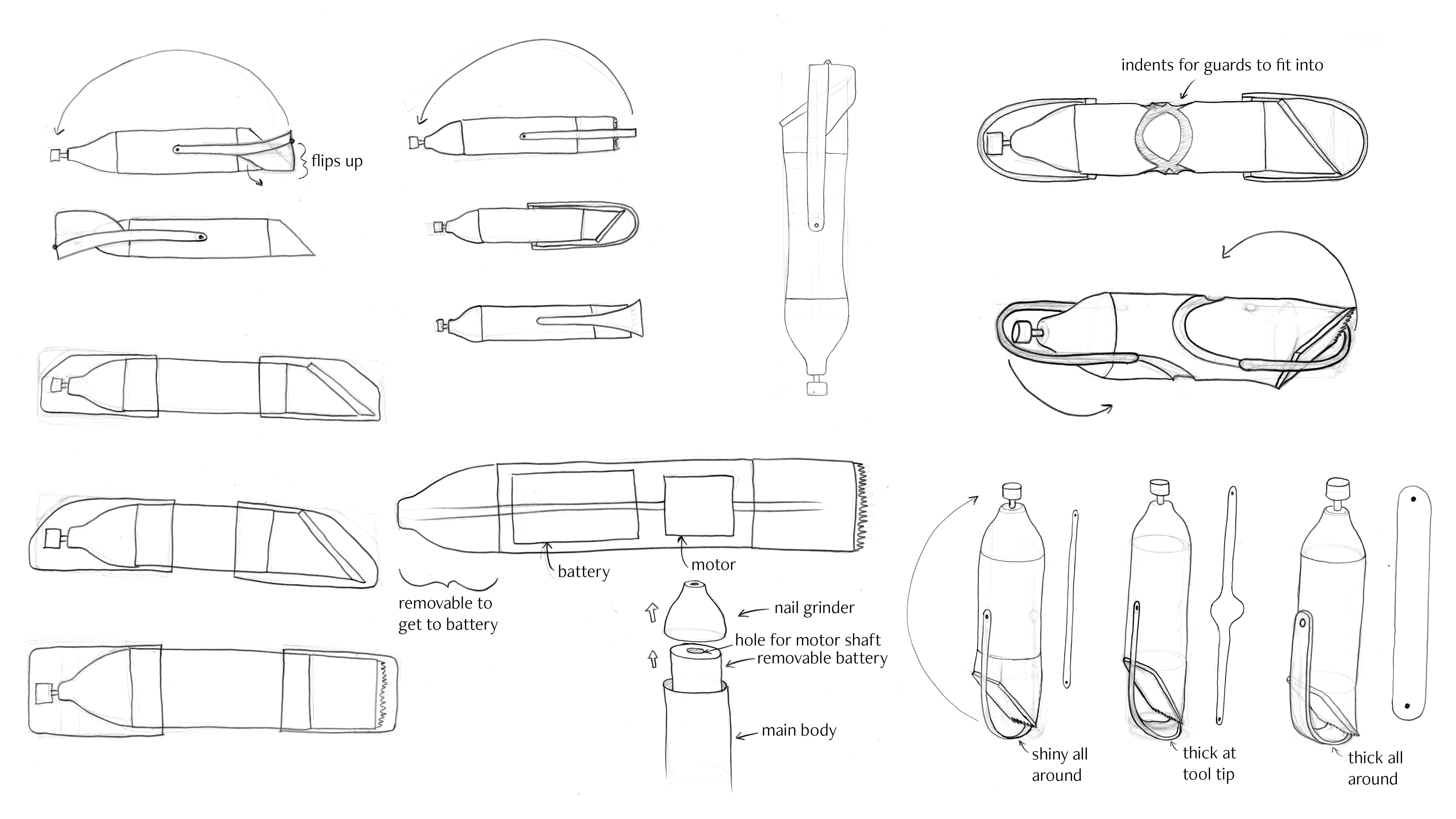 flips up

indents for guards to fit into

battery

motor

removable to get to battery

nail grinder

hole for motor shaft

removable battery

main body

shiny all around

thick at tool tip

thick all around