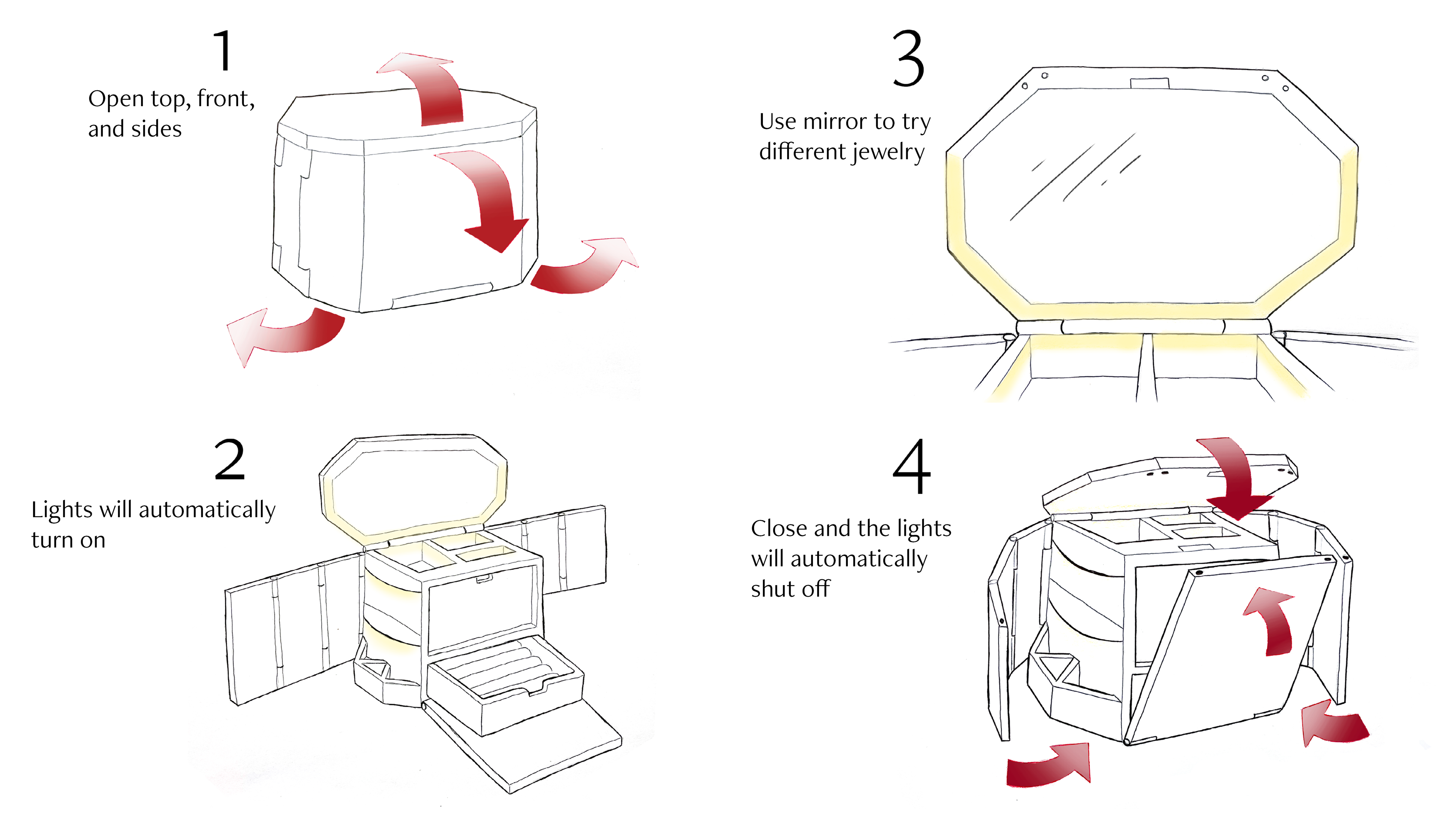 1
Open top, front, and sides

2
Lights will automatically turn on

3
Use mirror to try different jewelry

4
Close and the lights will automatically shut off