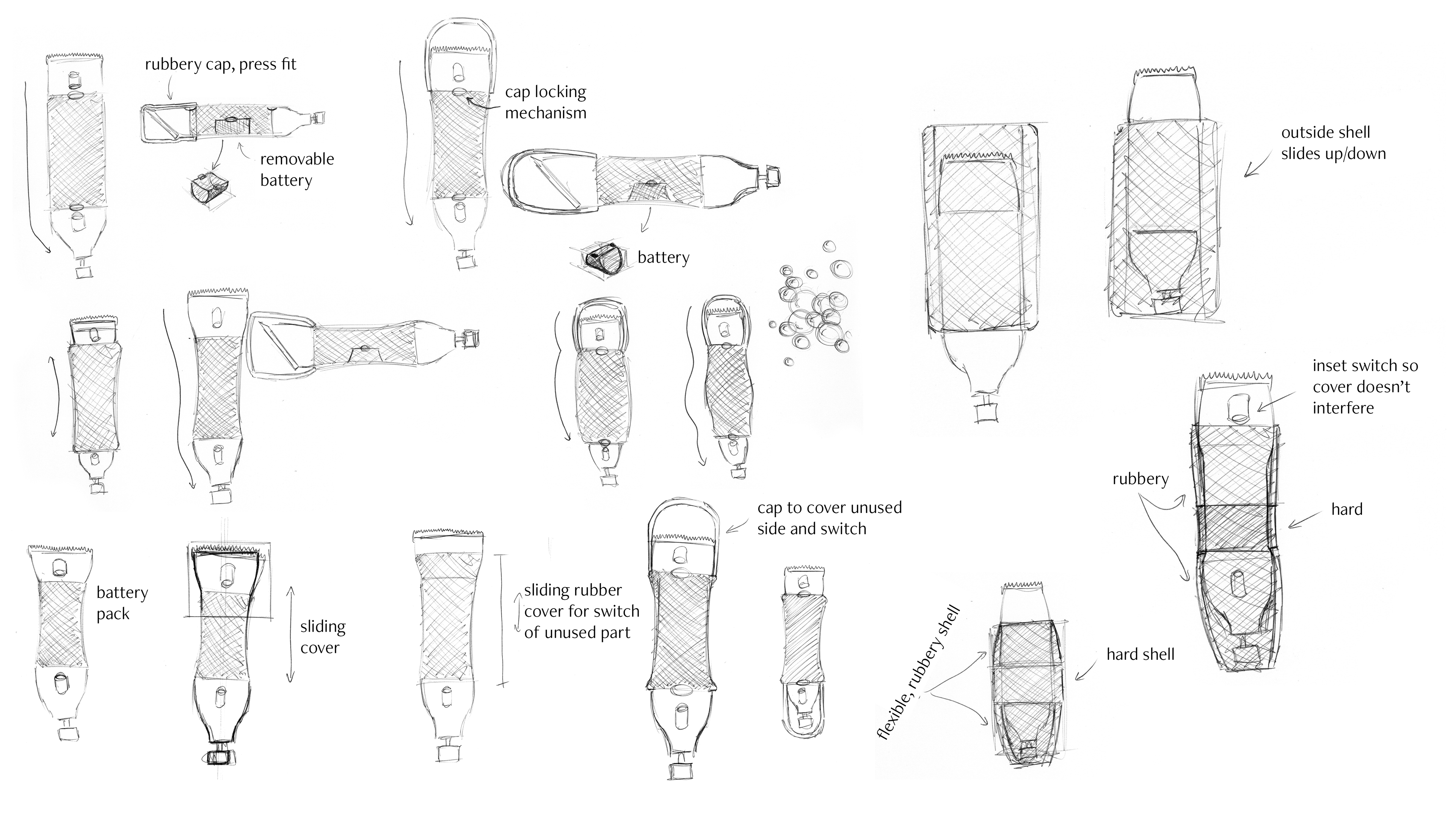 rubbery cap, press fit

removable battery

cap locking mechanism

battery

outside shell slides up/down

inset switch so cover doesn't interfere

rubbery

hard

battery pack

sliding cover

sliding rubber cover for switch of unused part

cap to cover unused side and switch

flexible, rubbery shell

hard shell