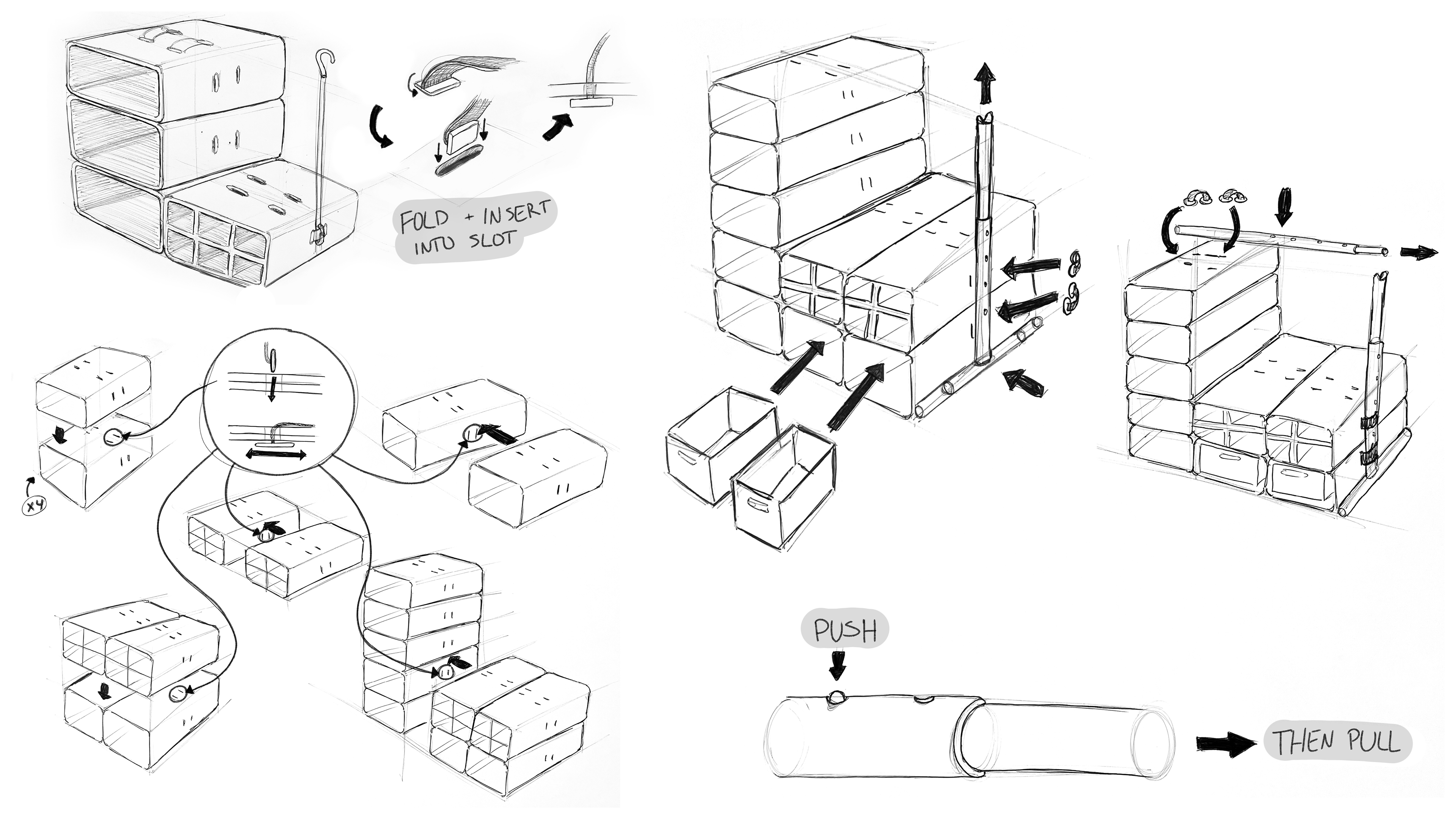 FOLD + INSERT INTO SLOT

x4

PUSH

THEN PULL