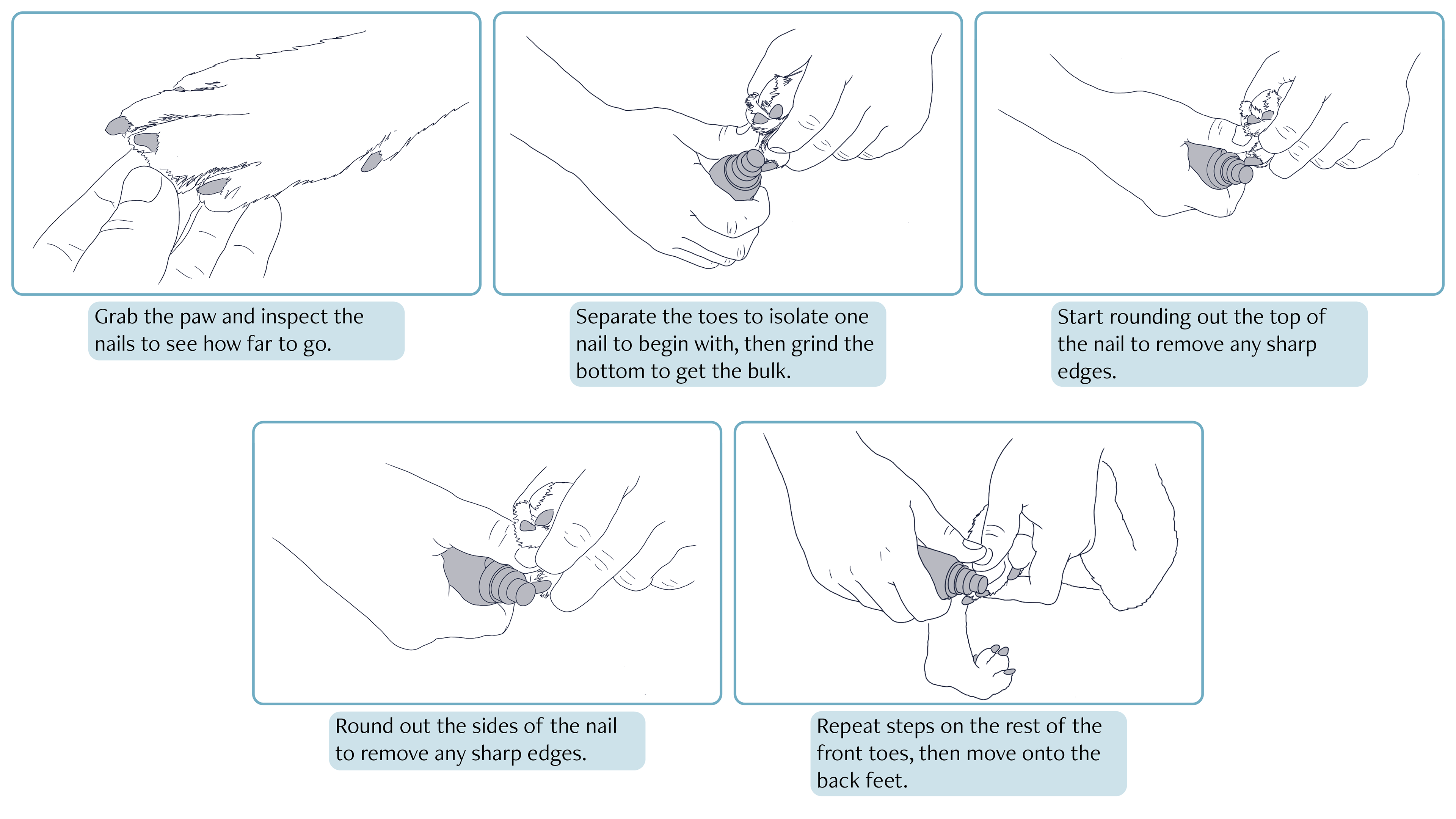 Grab the paw and inspect the nails to see how far to go.

Separate the toes to isolate one nail to begin with, then grind the bottom to get the bulk.

Start rounding out the top of the nail to remove any sharp edges.

Round out the sides of the nail to remove any sharp edges.

Repeat steps on the rest of the front toes, then move onto the back feet.