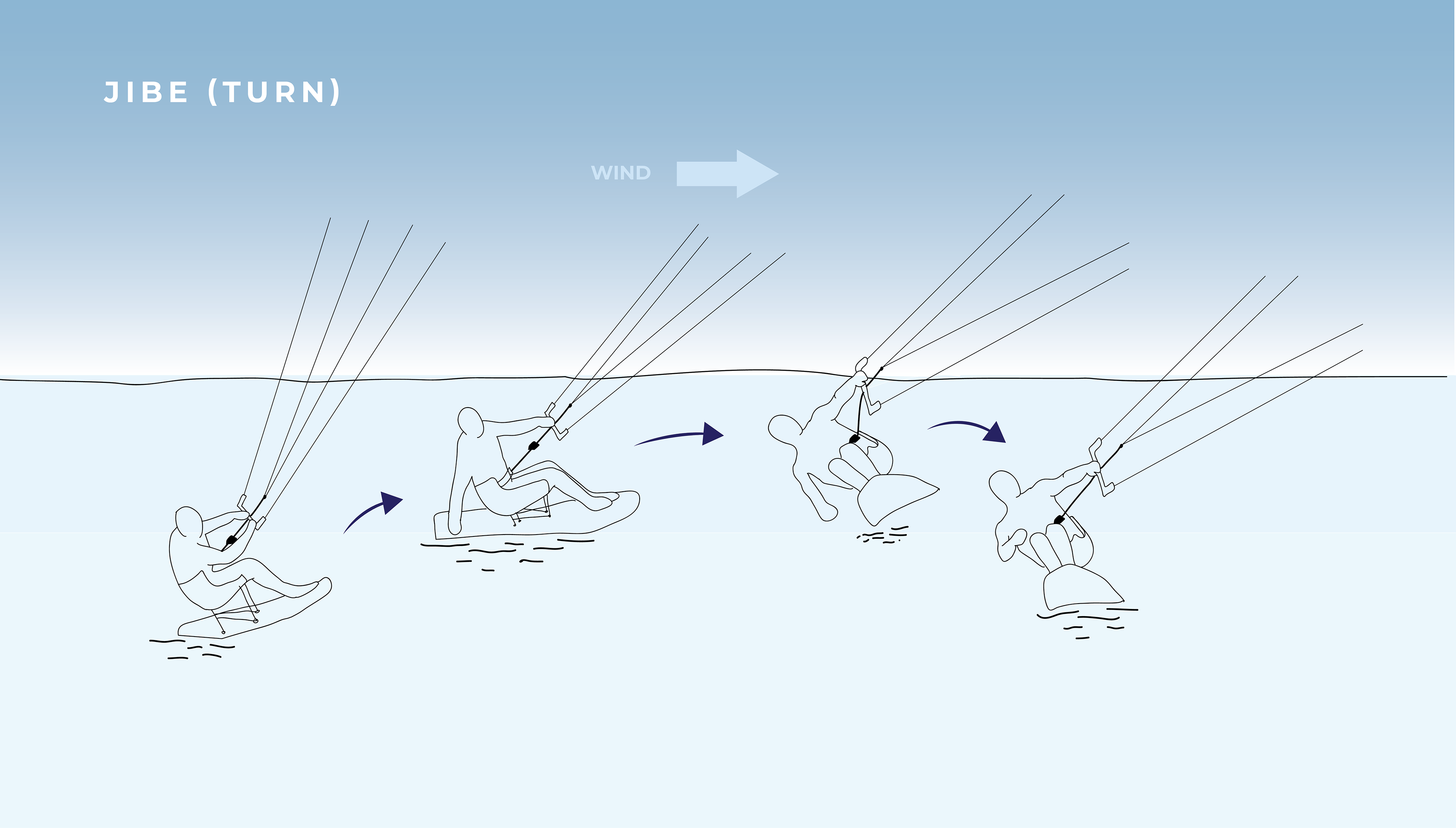 JIBE (TURN)

WIND