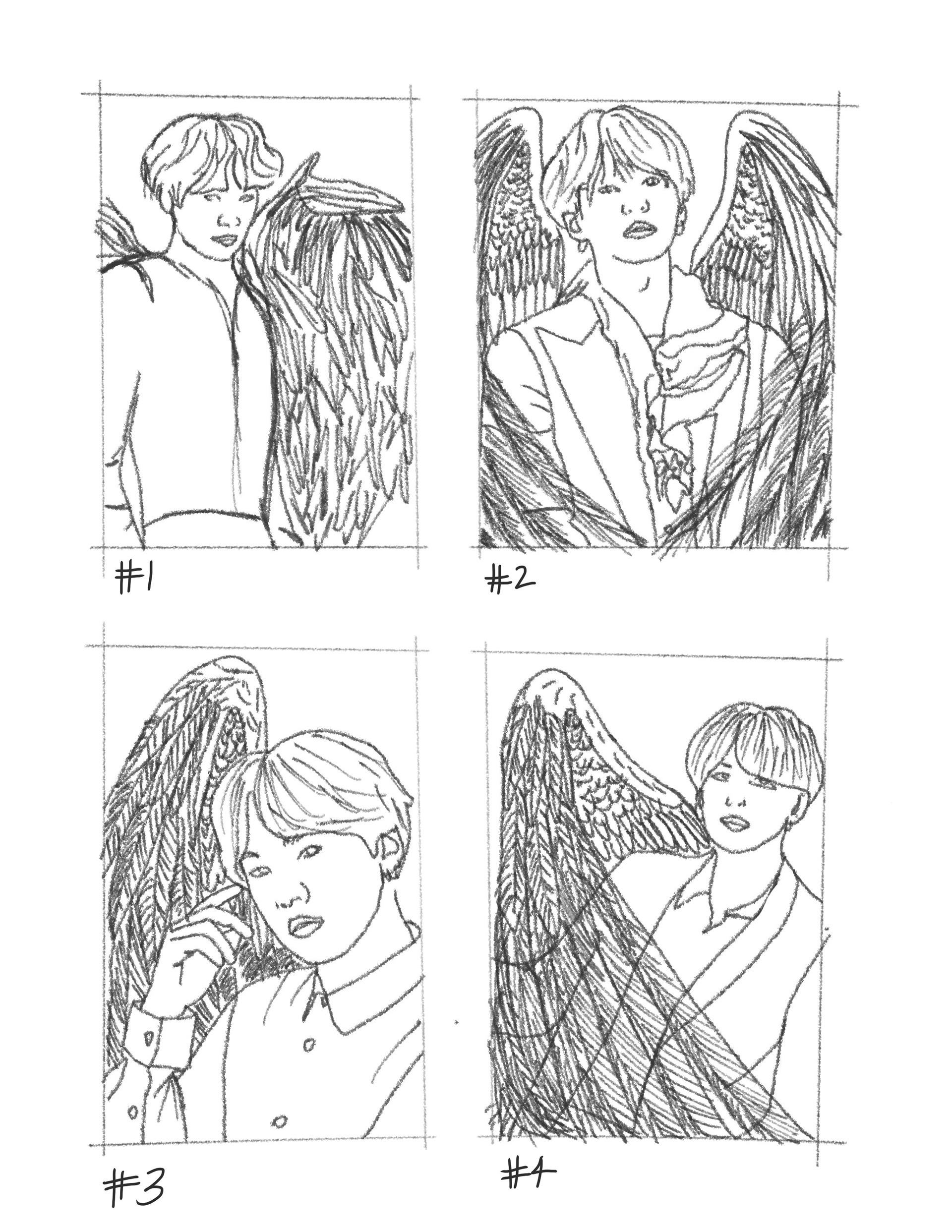 #1

#2

#3

#4