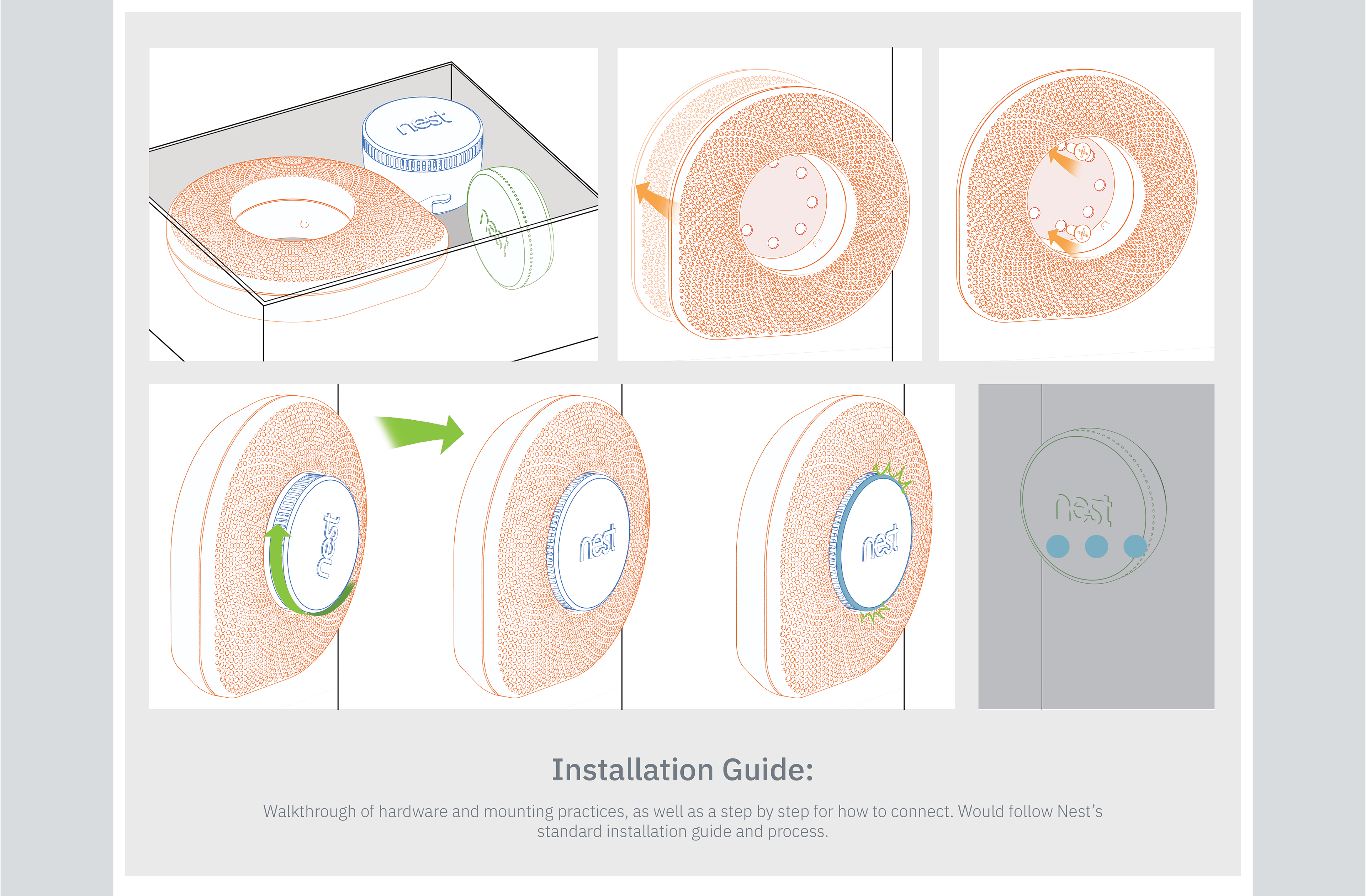 nest

nest

nest

nest

nest

Installation Guide:

Walkthrough of hardware and mounting practices, as well as a step by step for how to connect. Would follow Nest's standard installation guide and process.