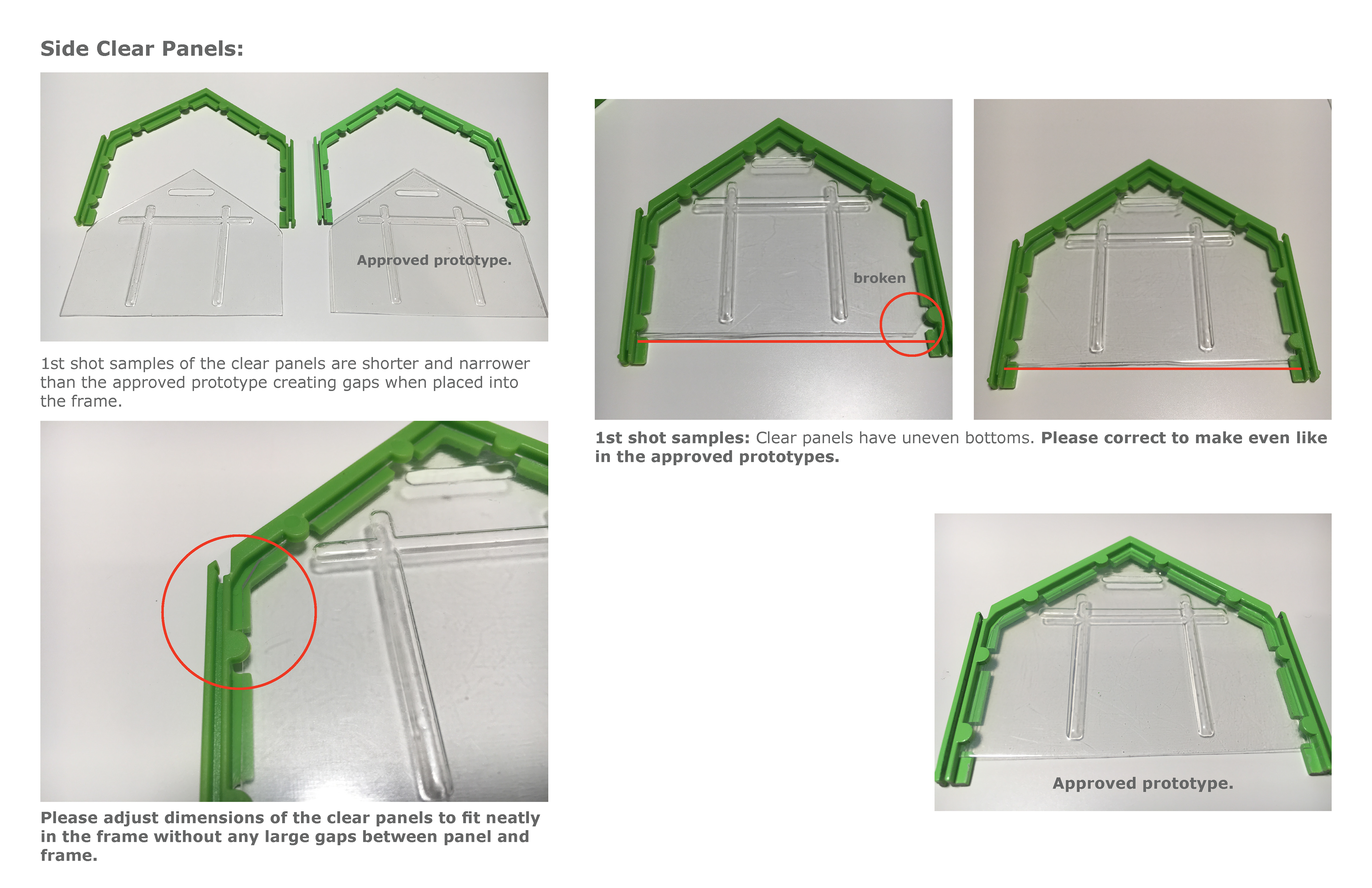 Side Clear Panels:

Approved prototype.

1st shot samples of the clear panels are shorter and narrower than the approved prototype creating gaps when placed into the frame.

Please adjust dimensions of the clear panels to fit neatly in the frame without any large gaps between panel and frame.

broken

1st shot samples: Clear panels have uneven bottoms. Please correct to make even like in the approved prototypes.

Approved prototype.