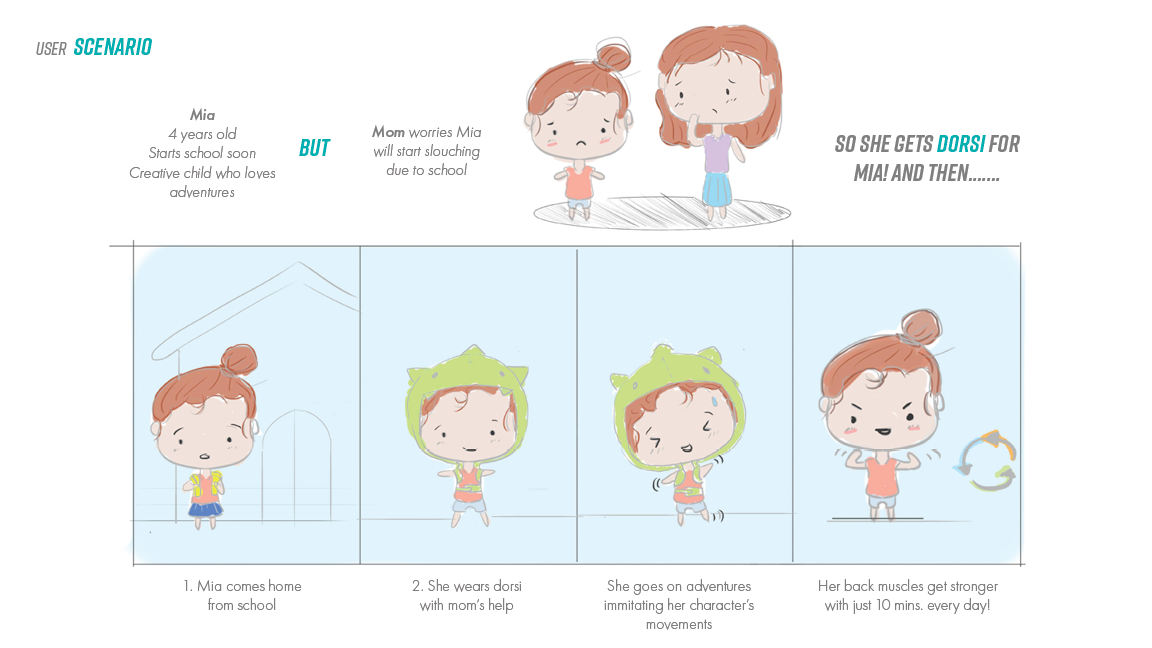 USER SCENARIO

Mia
4 years old
Starts school soon
Creative child who loves adventures

BUT

Mom worries Mia will start slouching due to school

SO SHE GETS DORSI FOR MIA! AND THEN.......

1. Mia comes home from school

2. She wears dorsi with mom's help

She goes on adventures immitating her character's movements

Her back muscles get stronger with just 10 mins. every day!