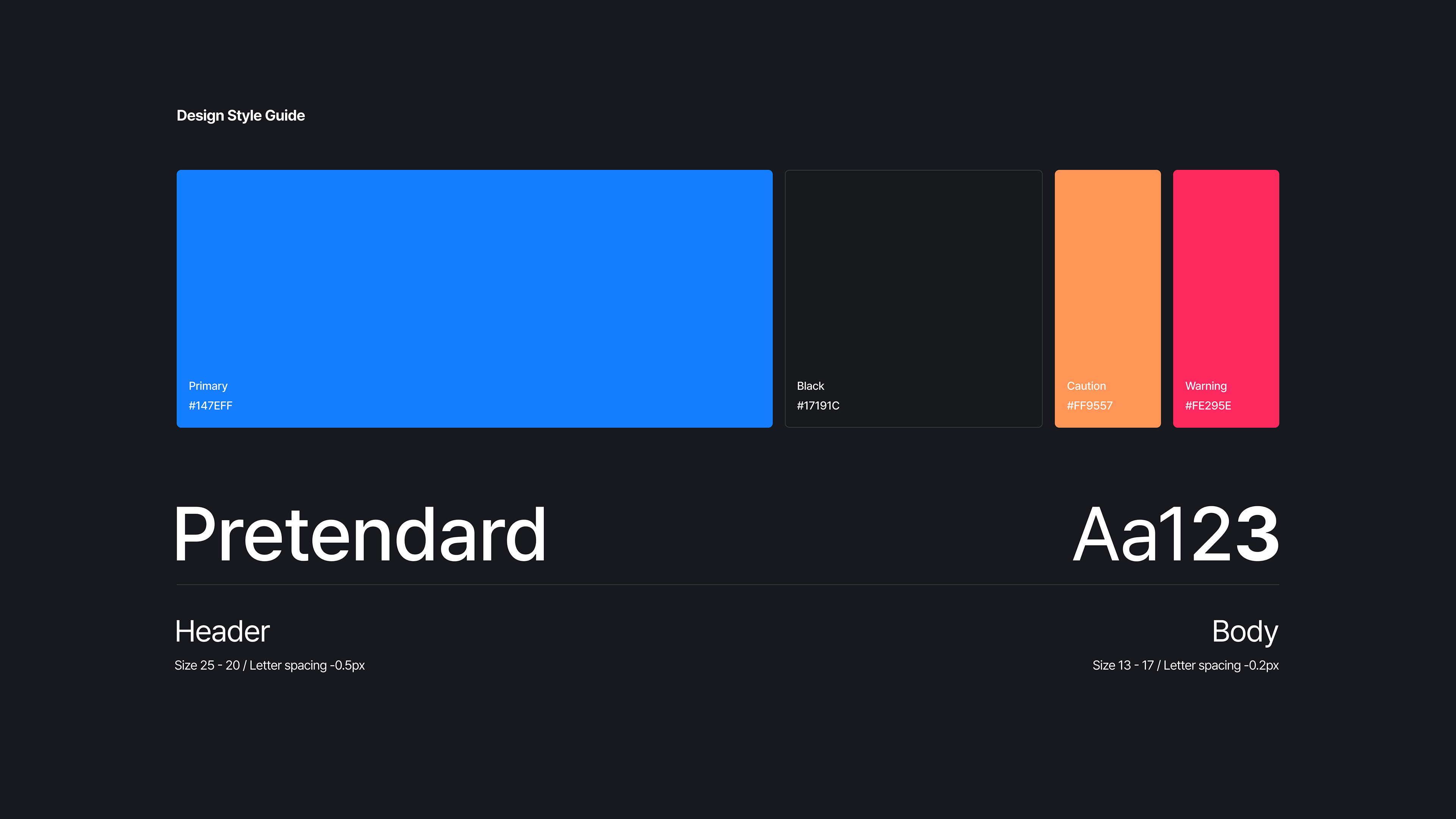 Design Style Guide

Primary
#147EFF

Black
#17191C

Caution
#FF9557

Warning
#FE295E

Pretendard

Aa123

Header
Size 25 - 20 / Letter spacing -0.5px

Body
Size 13 - 17 / Letter spacing -0.2px