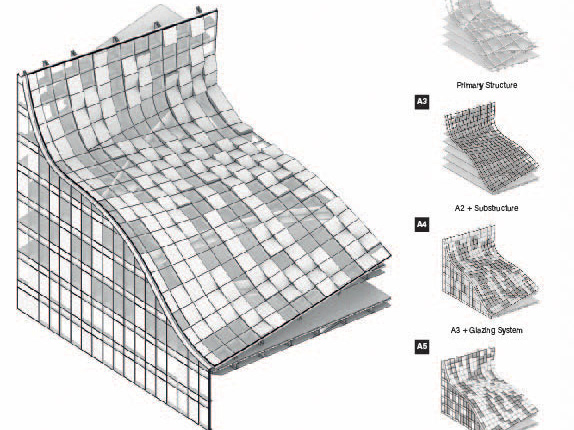 Primary Structure

A3

A2 + Substructure

A4

A3 + Glazing System

A5