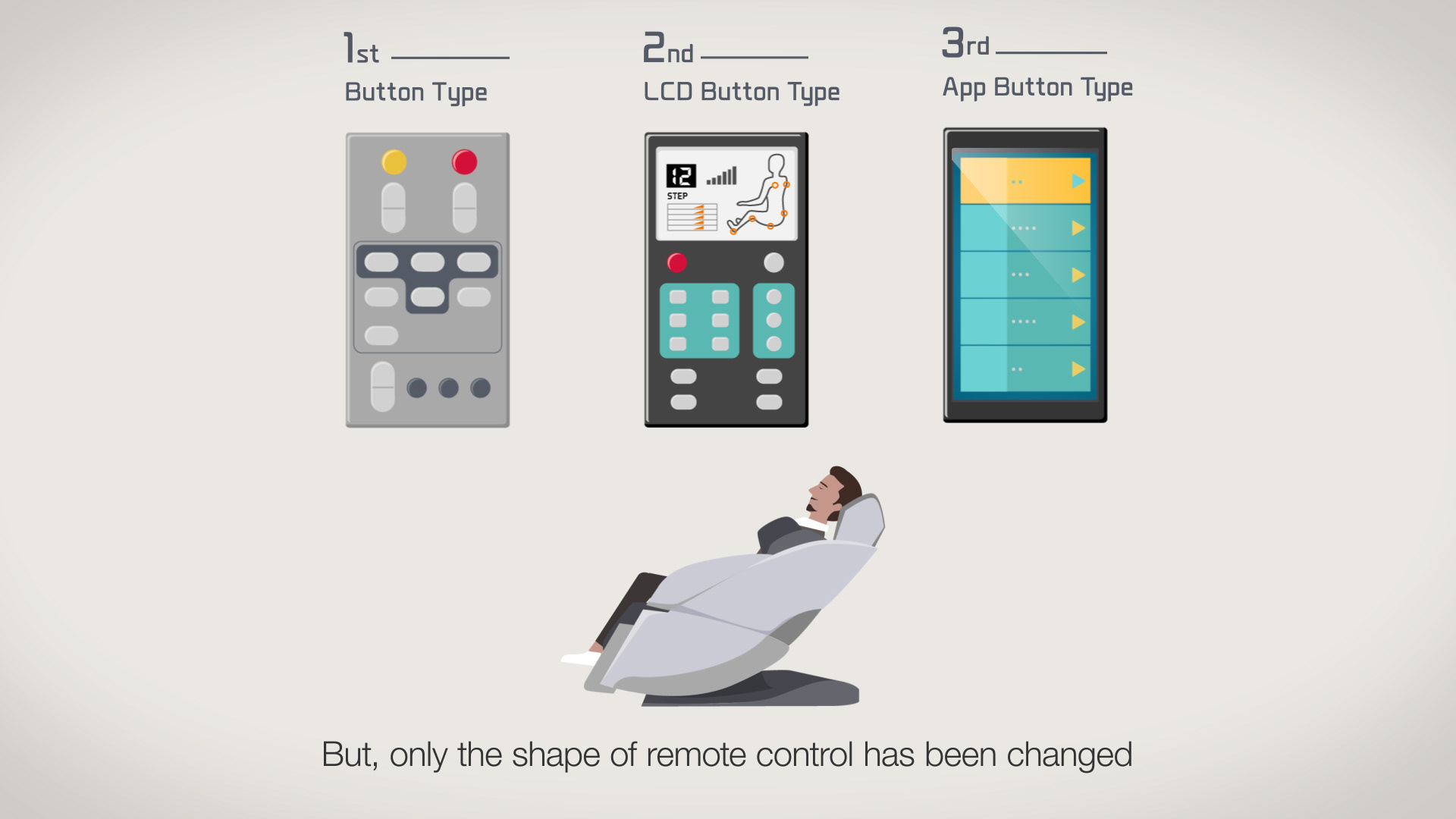 1st
Button Type

2nd
LCD Button Type

3rd
App Button Type

12
STEP

But, only the shape of remote control has been changed