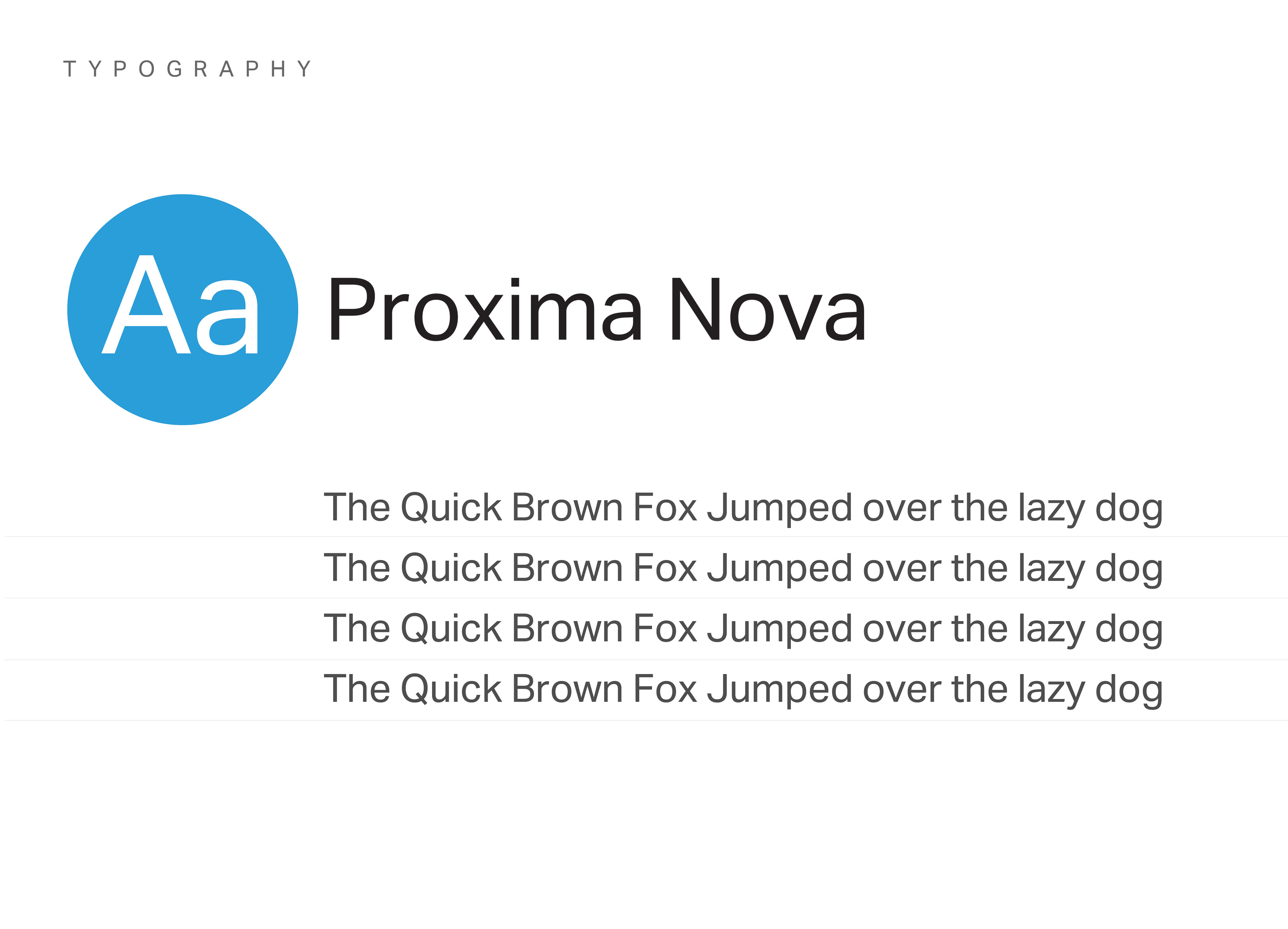 TYPOGRAPHY

Aa

Proxima Nova

The Quick Brown Fox Jumped over the lazy dog

The Quick Brown Fox Jumped over the lazy dog

The Quick Brown Fox Jumped over the lazy dog

The Quick Brown Fox Jumped over the lazy dog