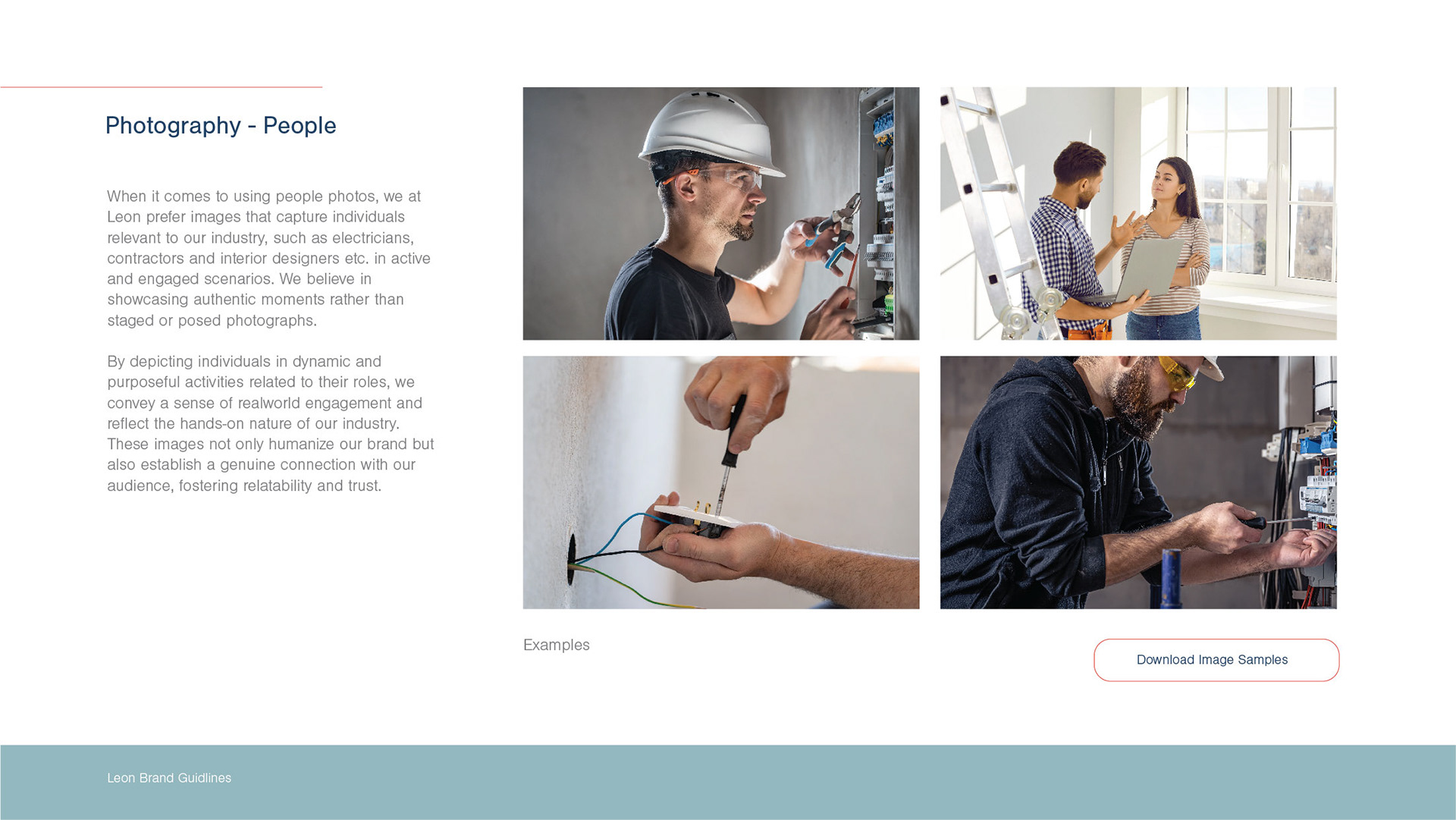 Photography - People

When it comes to using people photos, we at Leon prefer images that capture individuals relevant to our industry, such as electricians, contractors and interior designers etc. in active and engaged scenarios. We believe in showcasing authentic moments rather than staged or posed photographs.

By depicting individuals in dynamic and purposeful activities related to their roles, we convey a sense of realworld engagement and reflect the hands-on nature of our industry. These images not only humanize our brand but also establish a genuine connection with our audience, fostering relatability and trust.

Examples

Download Image Samples

Leon Brand Guidlines