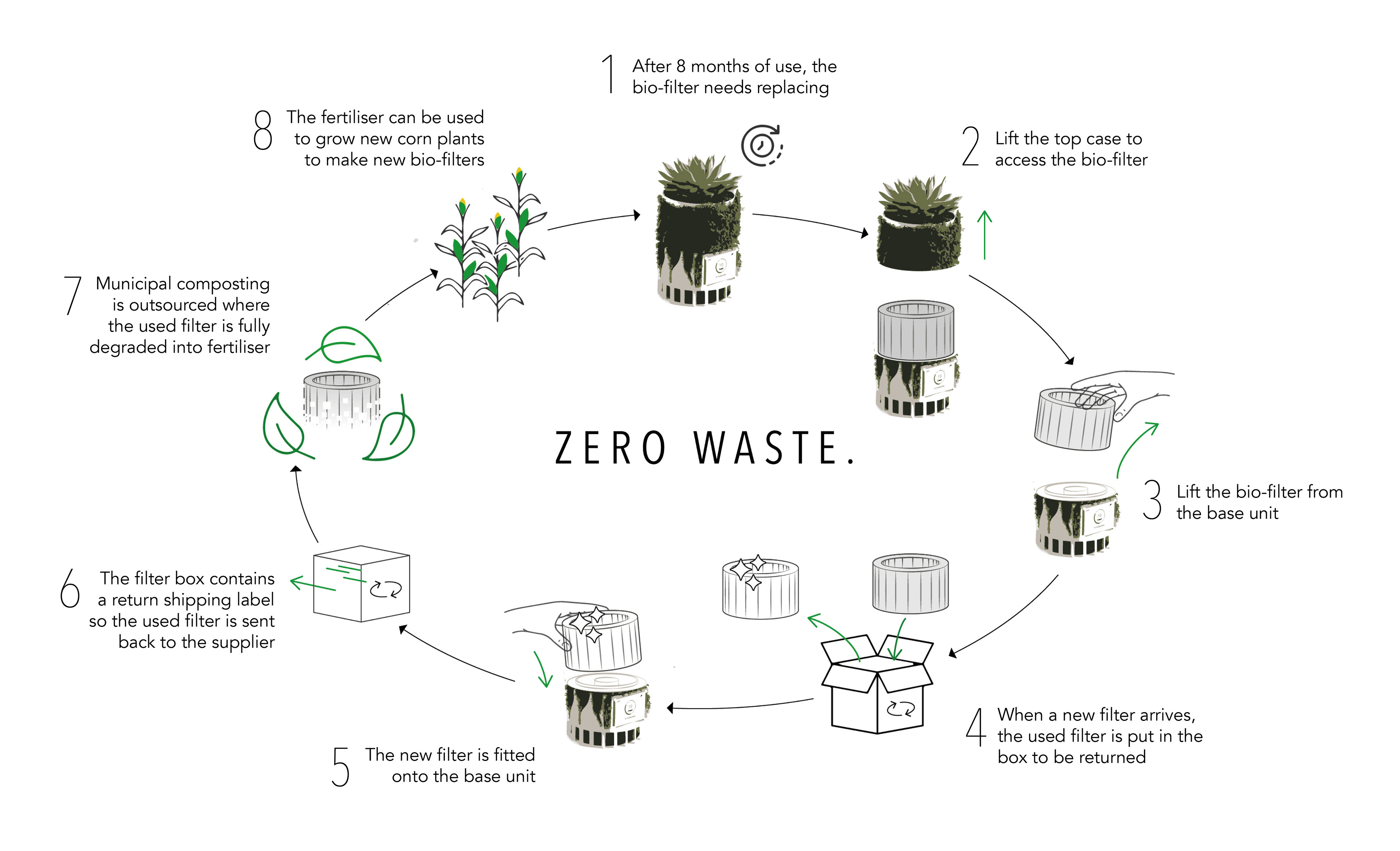 1 After 8 months of use, the bio-filter needs replacing

2 Lift the top case to access the bio-filter

3 Lift the bio-filter from the base unit

4 When a new filter arrives, the used filter is put in the box to be returned

5 The new filter is fitted onto the base unit

6 The filter box contains a return shipping label so the used filter is sent back to the supplier

7 Municipal composting is outsourced where the used filter is fully degraded into fertiliser

8 The fertiliser can be used to grow new corn plants to make new bio-filters

ZERO WASTE.