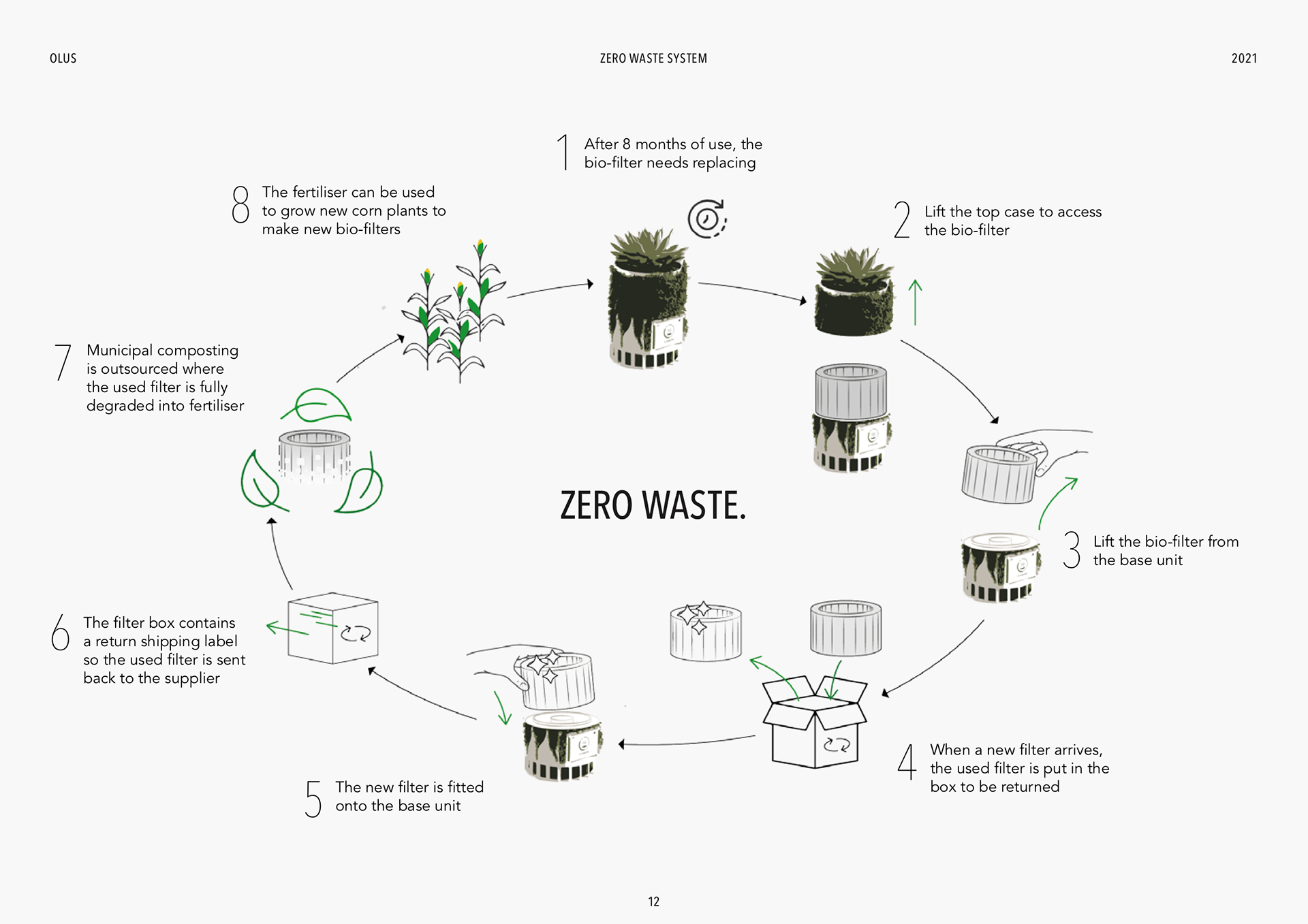 OLUS

ZERO WASTE SYSTEM

2021

1 After 8 months of use, the bio-filter needs replacing

2 Lift the top case to access the bio-filter

3 Lift the bio-filter from the base unit

4 When a new filter arrives, the used filter is put in the box to be returned

5 The new filter is fitted onto the base unit

6 The filter box contains a return shipping label so the used filter is sent back to the supplier

7 Municipal composting is outsourced where the used filter is fully degraded into fertiliser

8 The fertiliser can be used to grow new corn plants to make new bio-filters

ZERO WASTE.

12