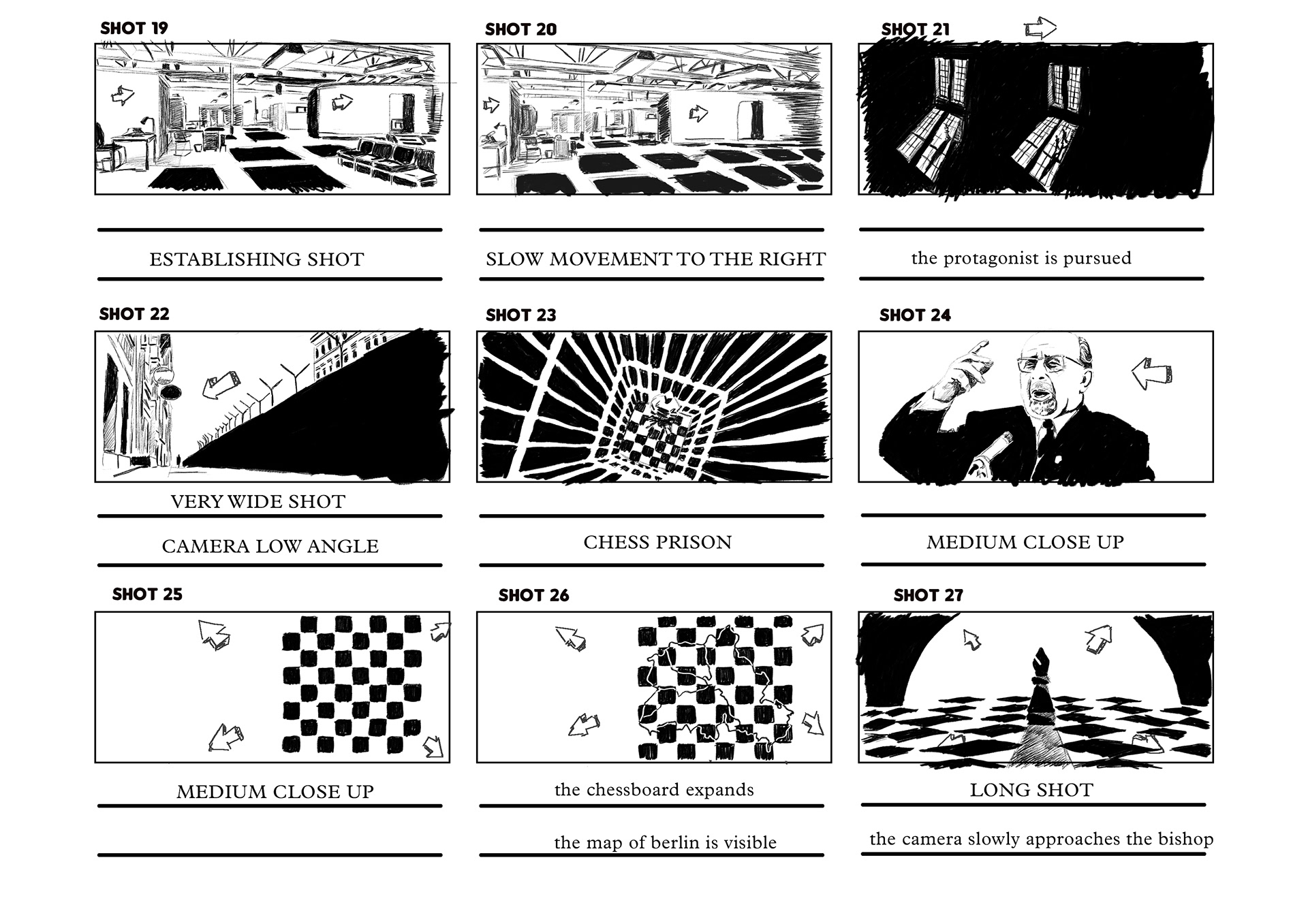 SHOT 19

ESTABLISHING SHOT

SHOT 20

SLOW MOVEMENT TO THE RIGHT

SHOT 21

the protagonist is pursued

SHOT 22

VERY WIDE SHOT

CAMERA LOW ANGLE

SHOT 23

CHESS PRISON

SHOT 24

MEDIUM CLOSE UP

SHOT 25

MEDIUM CLOSE UP

SHOT 26

the chessboard expands

the map of berlin is visible

SHOT 27

LONG SHOT

the camera slowly approaches the bishop