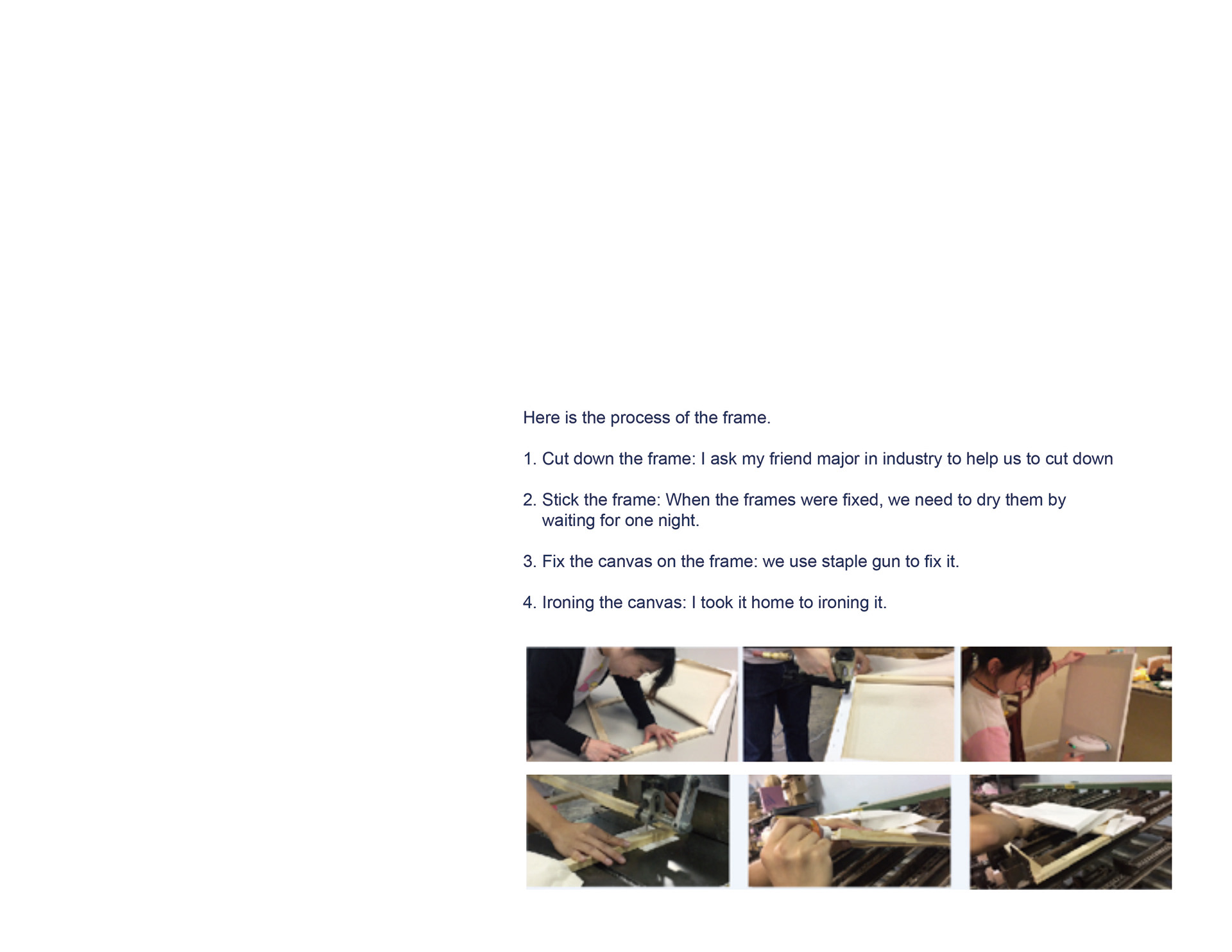 Here is the process of the frame.

1. Cut down the frame: I ask my friend major in industry to help us to cut down

2. Stick the frame: When the frames were fixed, we need to dry them by waiting for one night.

3. Fix the canvas on the frame: we use staple gun to fix it.

4. Ironing the canvas: I took it home to ironing it.