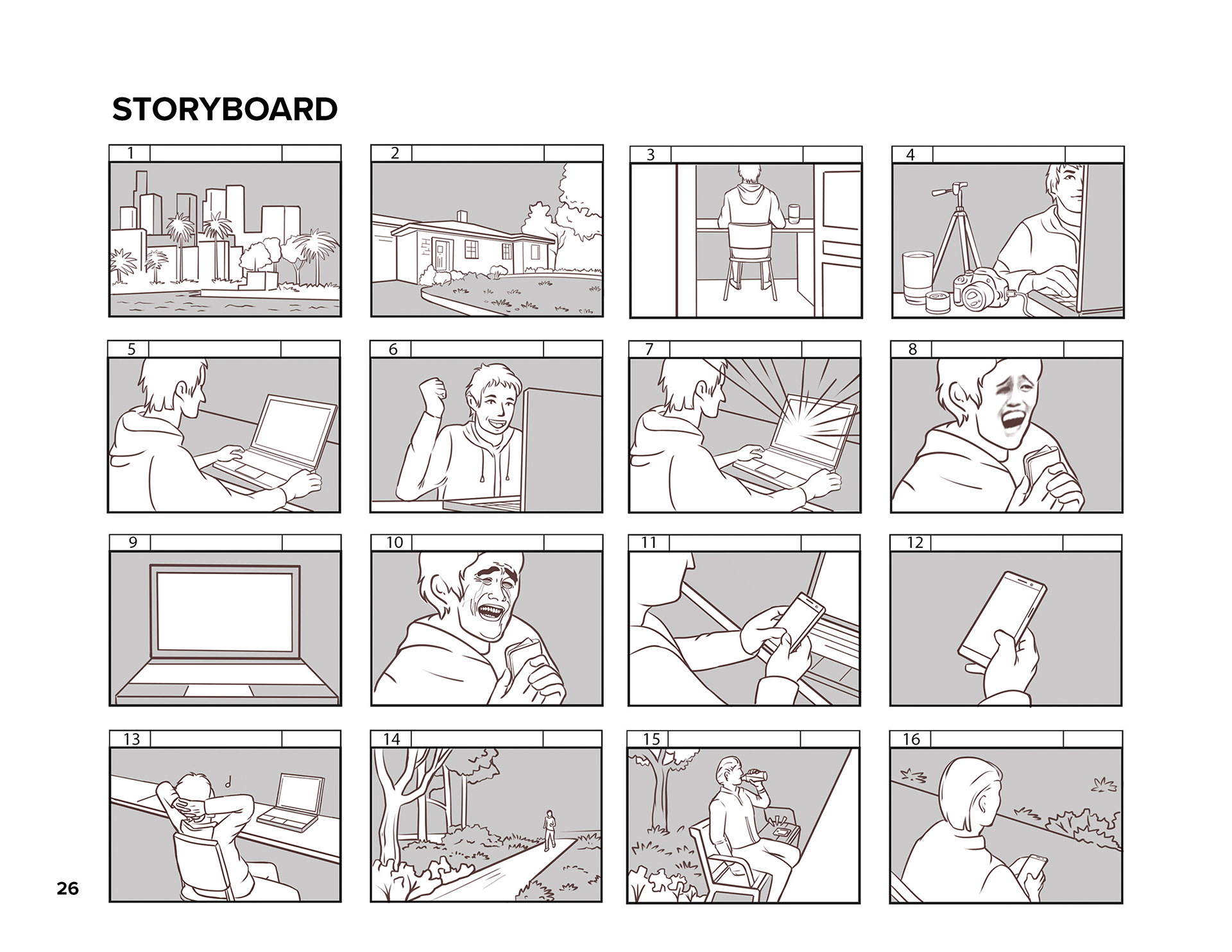 STORYBOARD

1

2

3

4

5

6

7

8

9

10

11

12

13

14

15

16

26