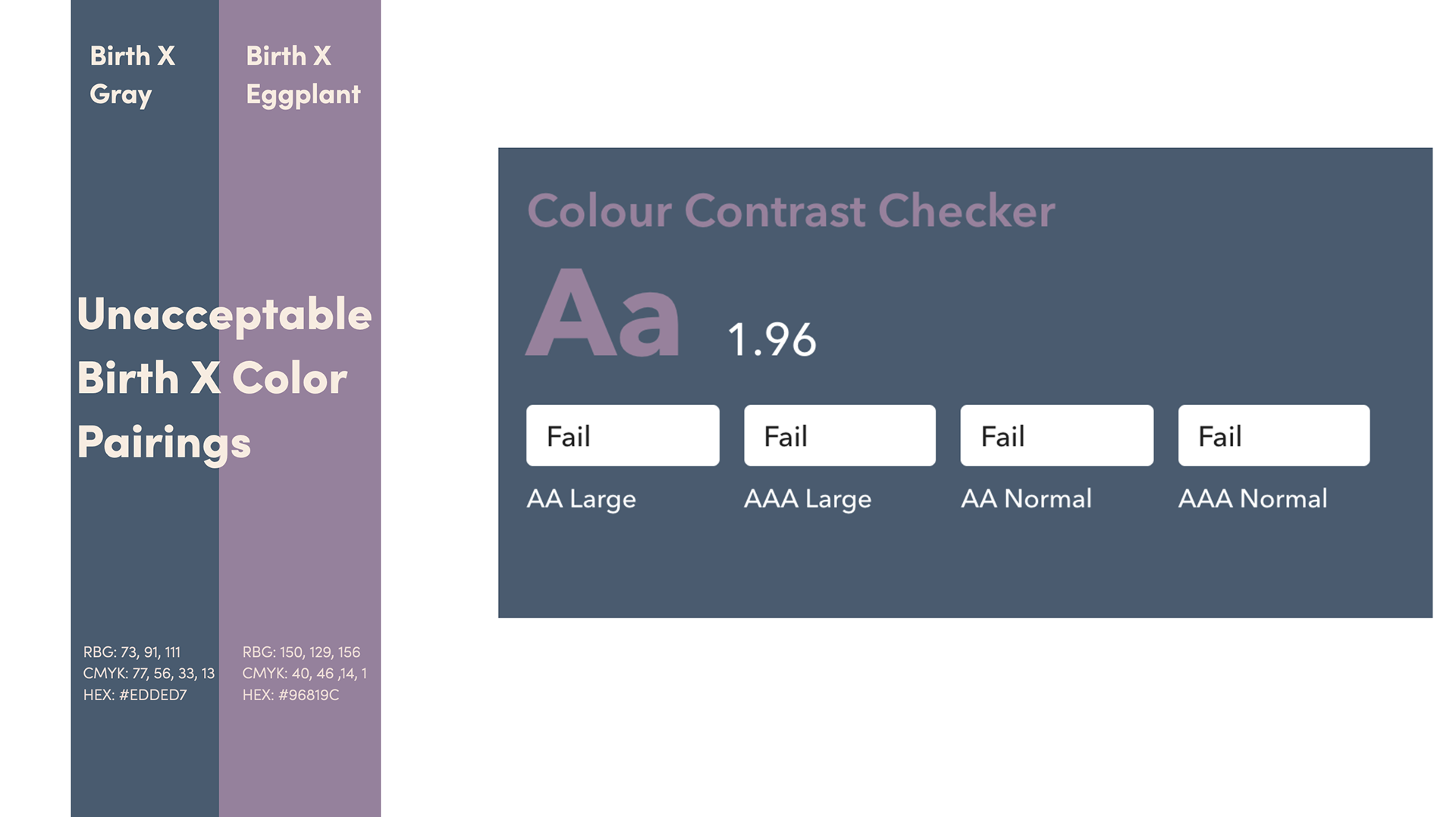 Birth X Gray

Birth X Eggplant

Unacceptable Birth X Color Pairings

RBG: 73, 91, 111
CMYK: 77, 56, 33, 13
HEX: #EDDED7

RBG: 150, 129, 156
CMYK: 40, 46 ,14, 1
HEX: #96819C

Colour Contrast Checker

Aa

1.96

Fail
AA Large

Fail
AAA Large

Fail
AA Normal

Fail
AAA Normal