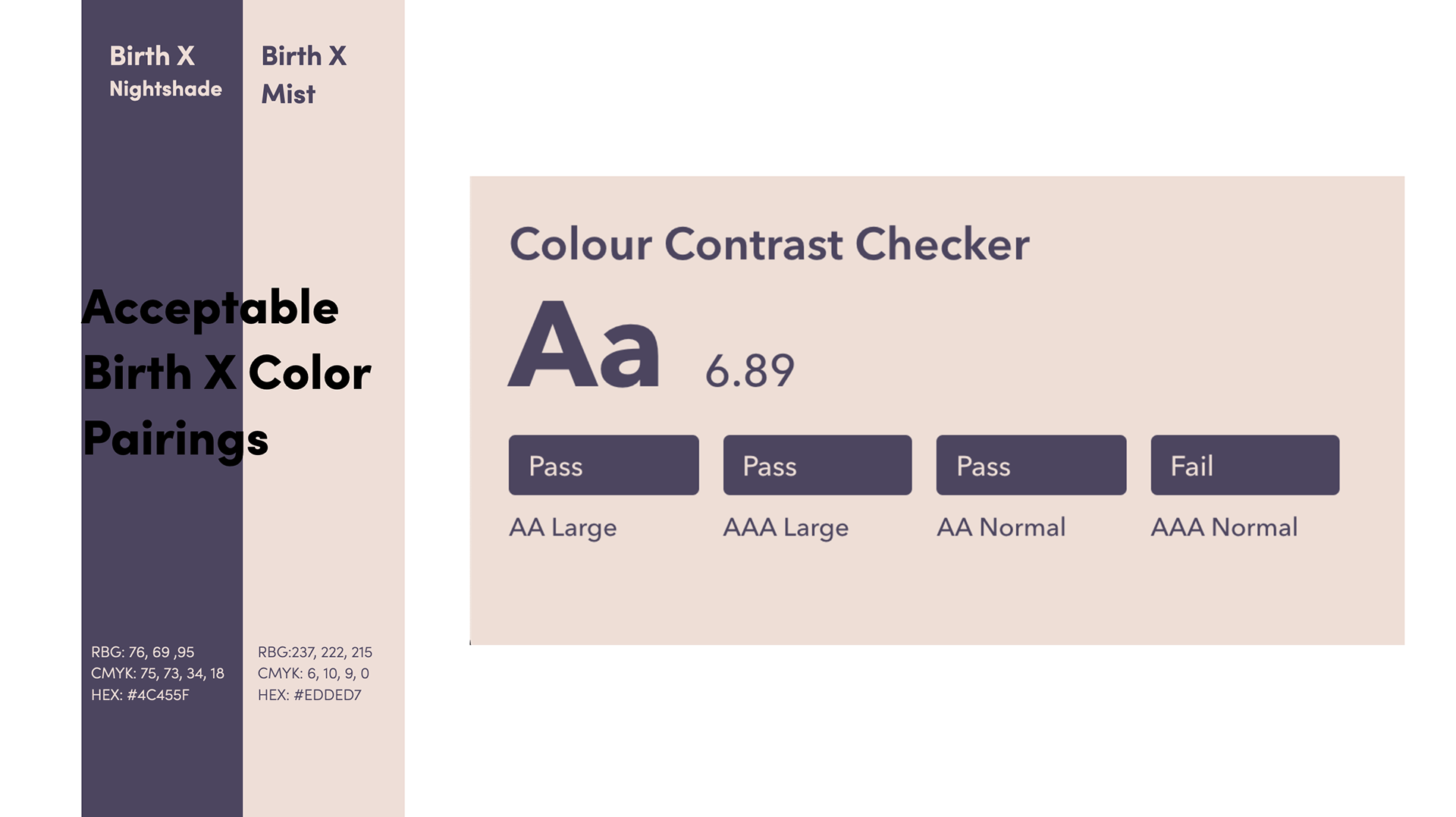 Birth X
Nightshade

Birth X
Mist

Acceptable Birth X Color Pairings

RBG: 76, 69 ,95
CMYK: 75, 73, 34, 18
HEX: #4C455F

RBG:237, 222, 215
CMYK: 6, 10, 9, 0
HEX: #EDDED7

Colour Contrast Checker

Aa 6.89

Pass
AA Large

Pass
AAA Large

Pass
AA Normal

Fail
AAA Normal