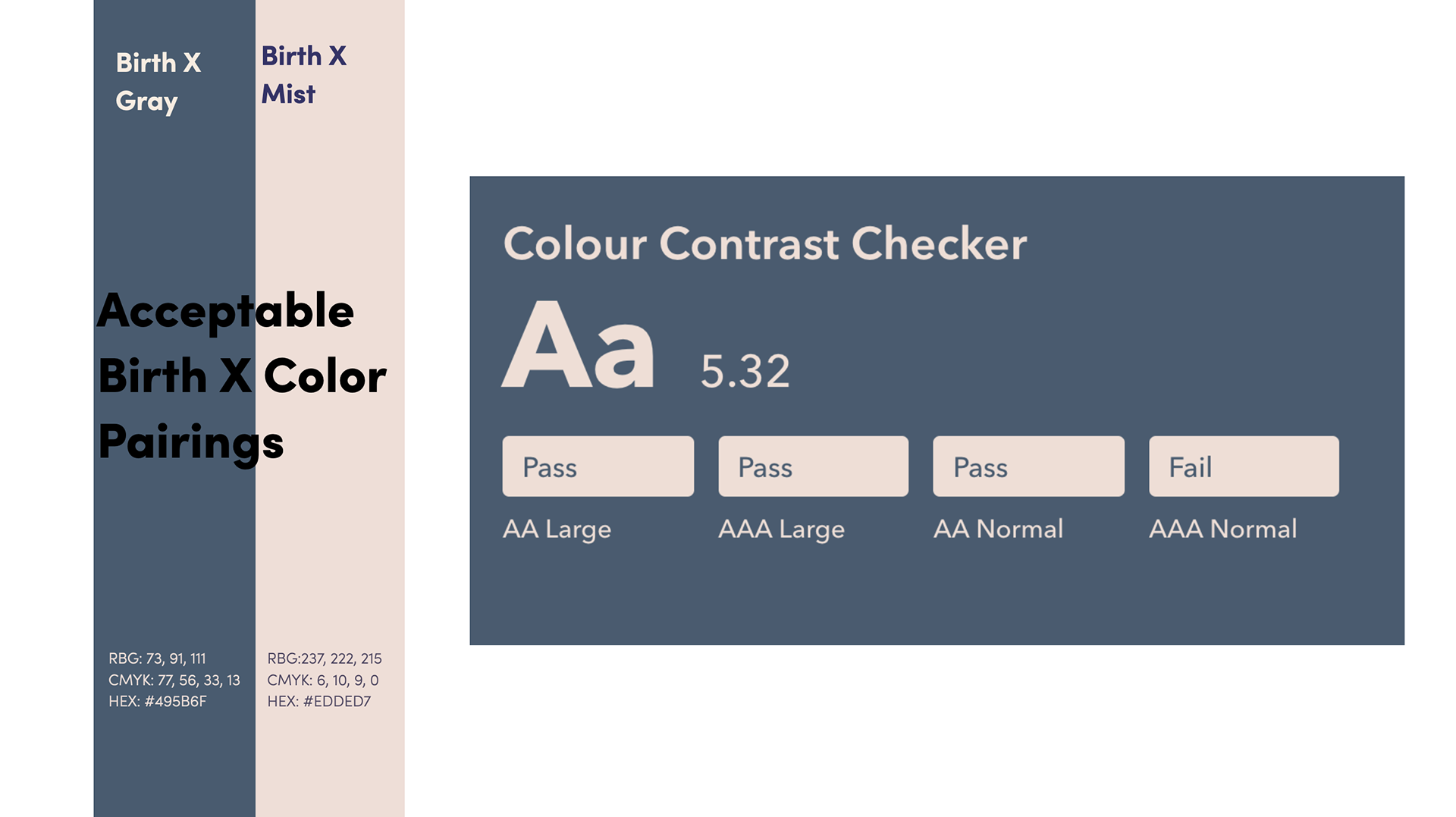 Birth X
Gray

Birth X
Mist

Acceptable
Birth X Color
Pairings

RBG: 73, 91, 111
CMYK: 77, 56, 33, 13
HEX: #495B6F

RBG:237, 222, 215
CMYK: 6, 10, 9, 0
HEX: #EDDED7

Colour Contrast Checker

Aa 5.32

Pass
AA Large

Pass
AAA Large

Pass
AA Normal

Fail
AAA Normal