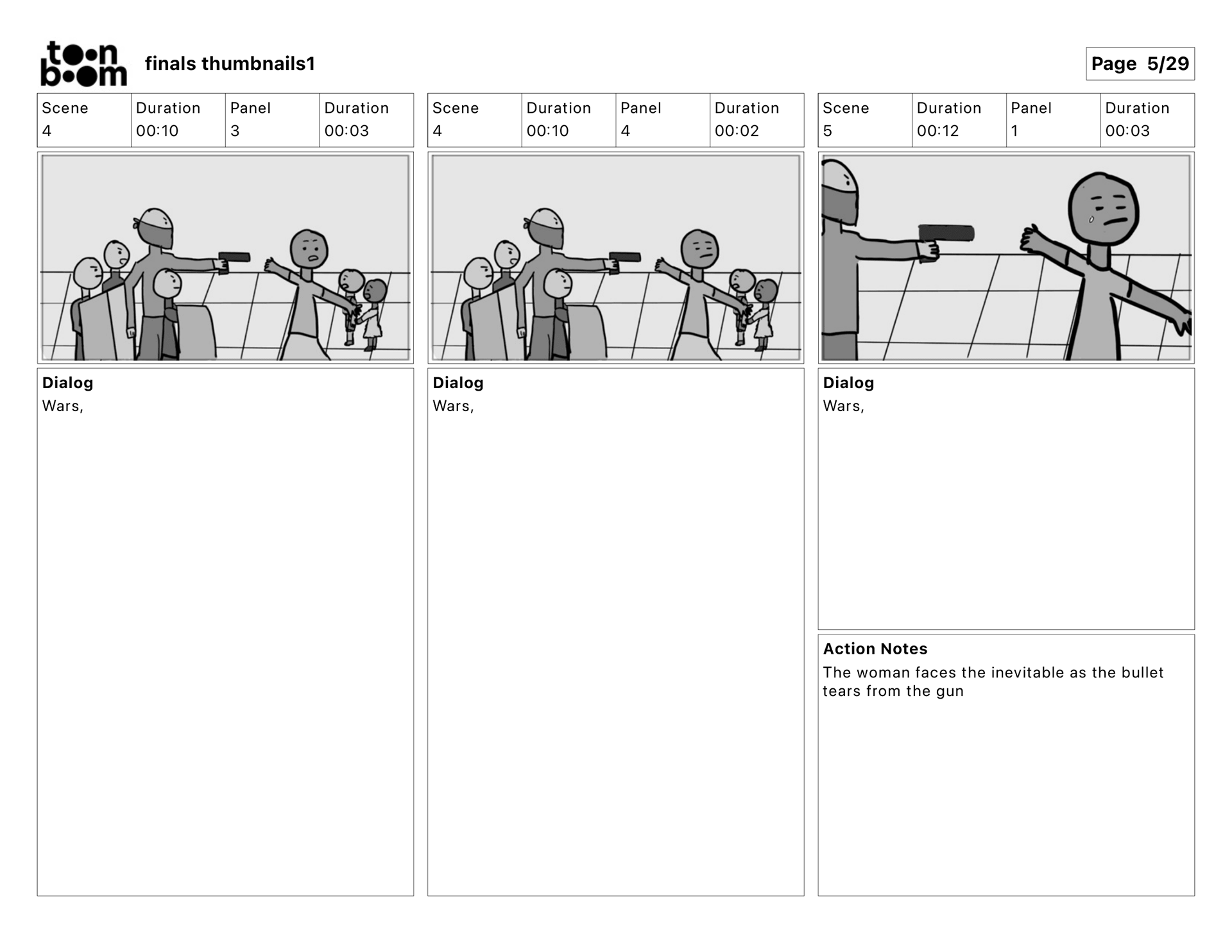 toon boom

finals thumbnails1

Page 5/29

| Scene | Duration | Panel | Duration |
|---|---|---|---|
| 4 | 00:10 | 3 | 00:03 |

Dialog
Wars,

| Scene | Duration | Panel | Duration |
|---|---|---|---|
| 4 | 00:10 | 4 | 00:02 |

Dialog
Wars,

| Scene | Duration | Panel | Duration |
|---|---|---|---|
| 5 | 00:12 | 1 | 00:03 |

Dialog
Wars,

Action Notes
The woman faces the inevitable as the bullet tears from the gun