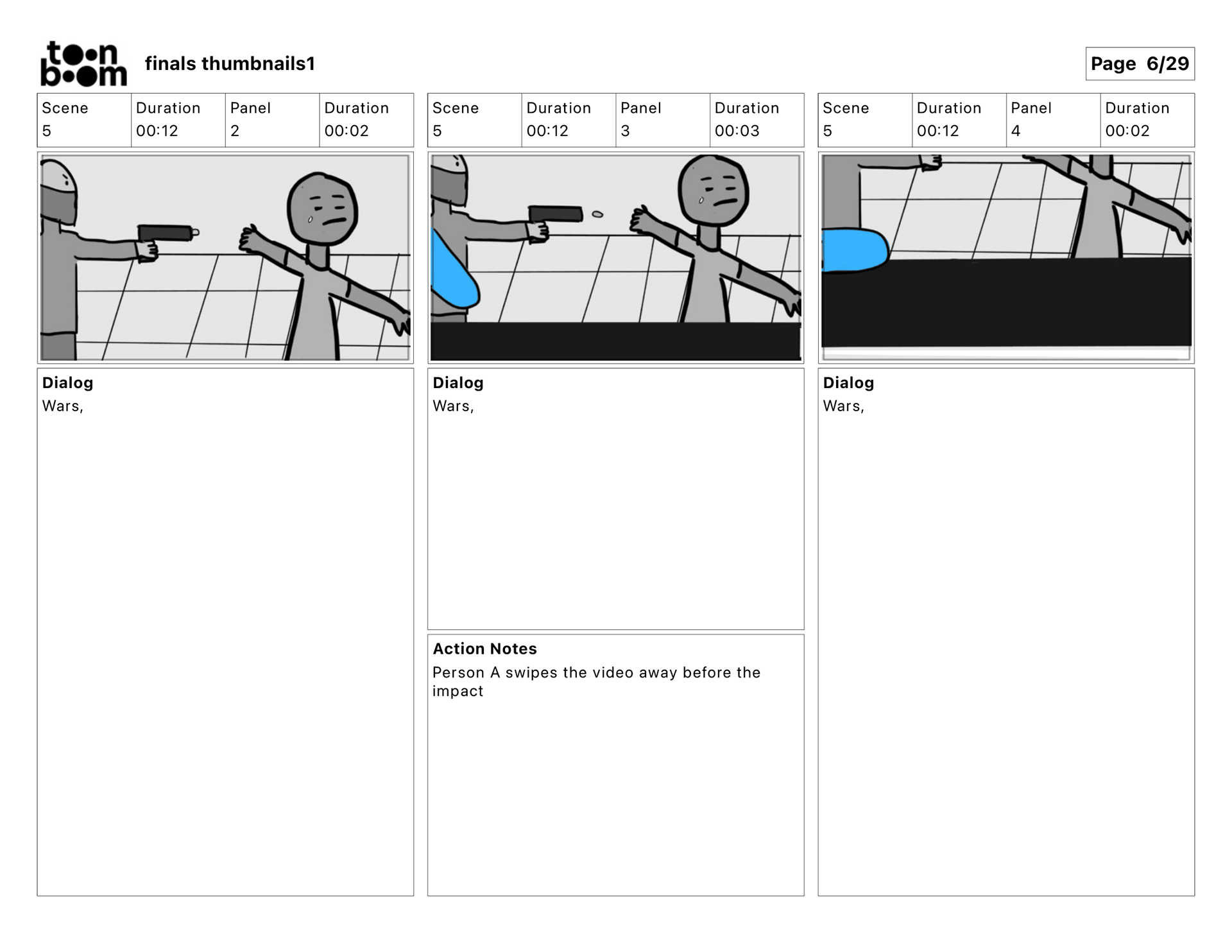 toon boom

finals thumbnails1

Page 6/29

| Scene | Duration | Panel | Duration |
|---|---|---|---|
| 5 | 00:12 | 2 | 00:02 |

Dialog
Wars,

| Scene | Duration | Panel | Duration |
|---|---|---|---|
| 5 | 00:12 | 3 | 00:03 |

Dialog
Wars,

Action Notes
Person A swipes the video away before the impact

| Scene | Duration | Panel | Duration |
|---|---|---|---|
| 5 | 00:12 | 4 | 00:02 |

Dialog
Wars,