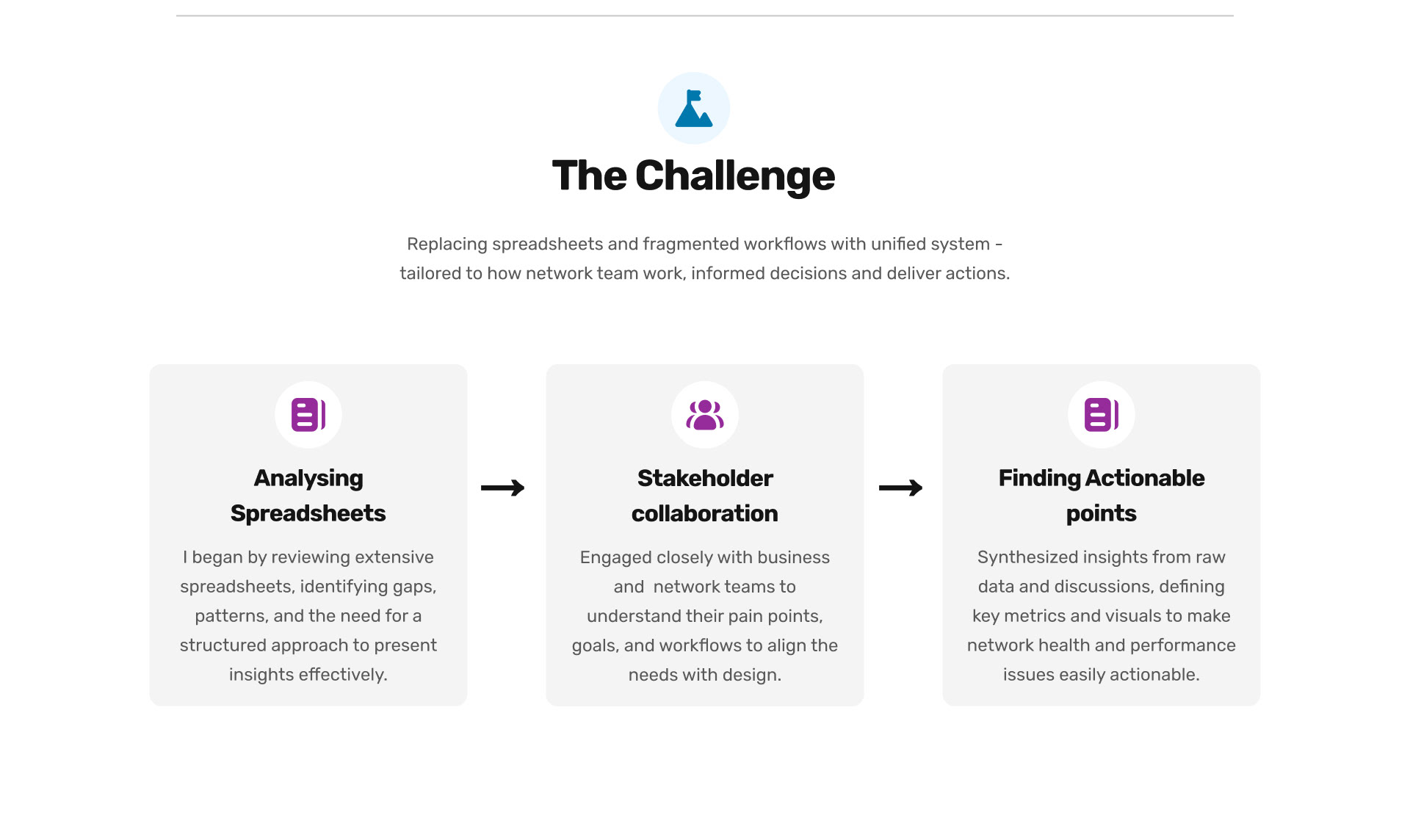 The Challenge

Replacing spreadsheets and fragmented workflows with unified system - tailored to how network team work, informed decisions and deliver actions.

Analysing Spreadsheets

I began by reviewing extensive spreadsheets, identifying gaps, patterns, and the need for a structured approach to present insights effectively.

→

Stakeholder collaboration

Engaged closely with business and  network teams to understand their pain points, goals, and workflows to align the needs with design.

→

Finding Actionable points

Synthesized insights from raw data and discussions, defining key metrics and visuals to make network health and performance issues easily actionable.