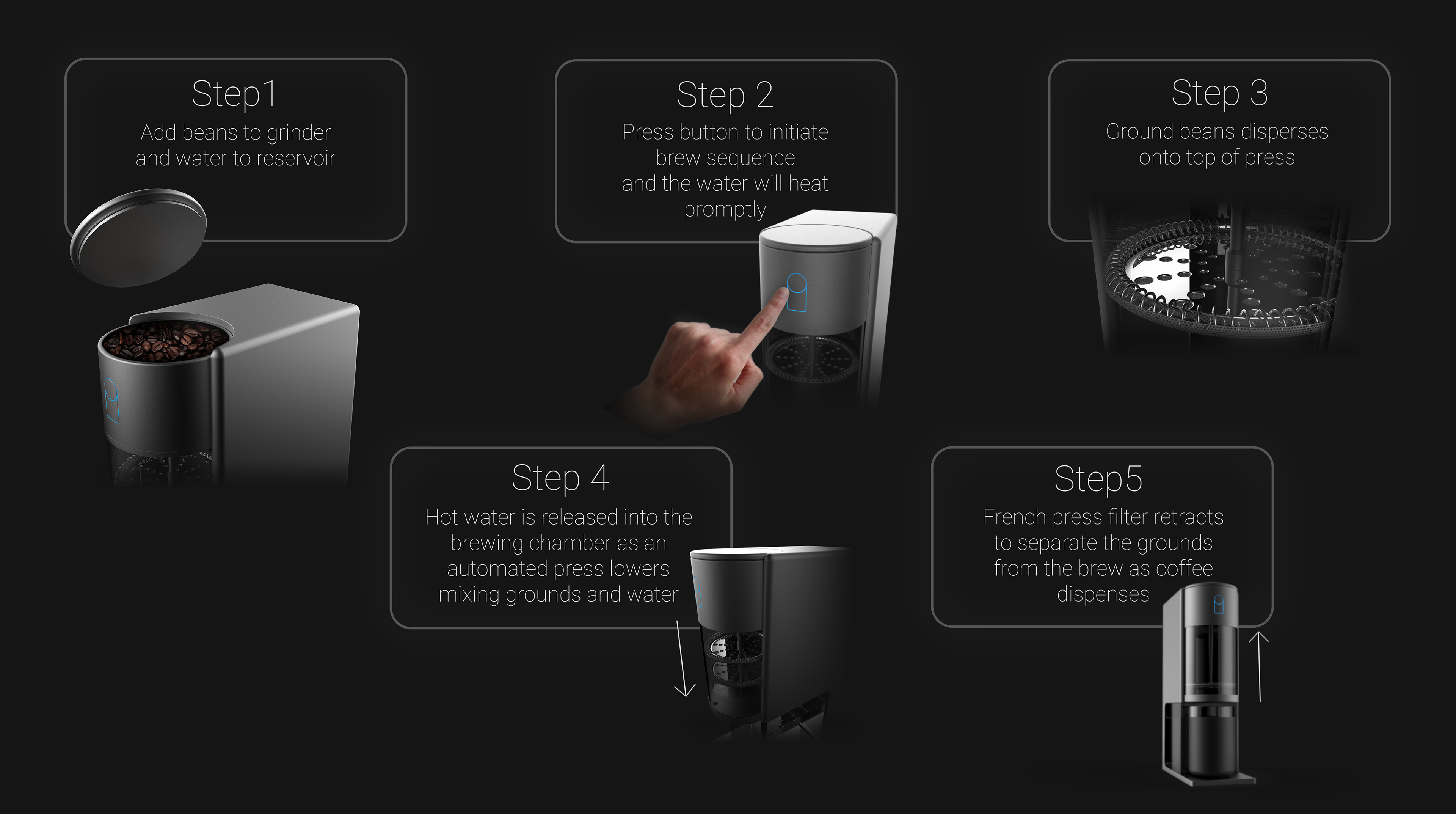 Step1
Add beans to grinder and water to reservoir

Step 2
Press button to initiate brew sequence and the water will heat promptly

Step 3
Ground beans disperses onto top of press

Step 4
Hot water is released into the brewing chamber as an automated press lowers mixing grounds and water

Step5
French press filter retracts to separate the grounds from the brew as coffee dispenses