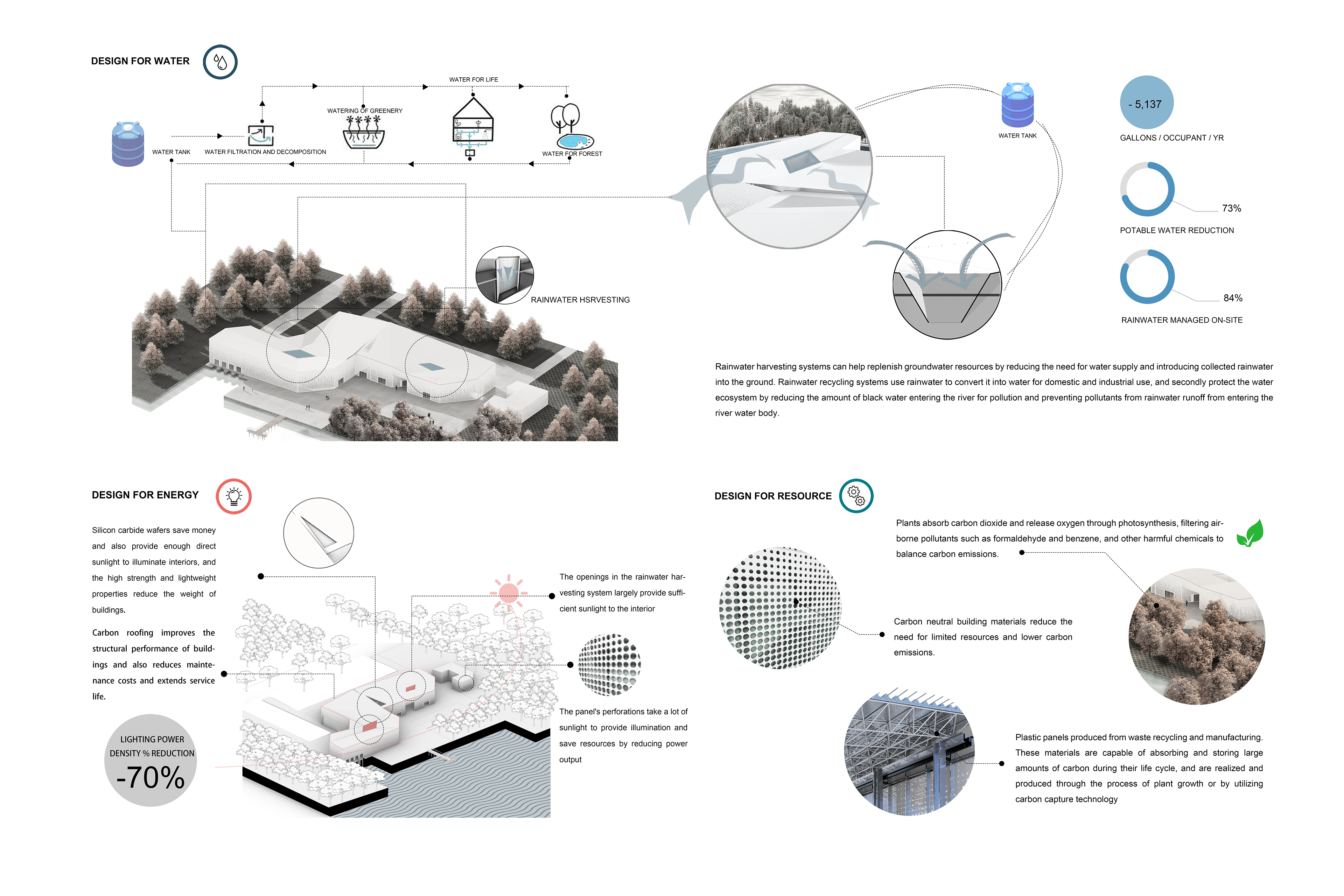 DESIGN FOR WATER

WATER FOR LIFE

WATERING OF GREENERY

WATER TANK

WATER FILTRATION AND DECOMPOSITION

WATER FOR FOREST

RAINWATER HSRVESTING

WATER TANK

- 5,137

GALLONS / OCCUPANT / YR

73%

POTABLE WATER REDUCTION

84%

RAINWATER MANAGED ON-SITE

Rainwater harvesting systems can help replenish groundwater resources by reducing the need for water supply and introducing collected rainwater into the ground. Rainwater recycling systems use rainwater to convert it into water for domestic and industrial use, and secondly protect the water ecosystem by reducing the amount of black water entering the river for pollution and preventing pollutants from rainwater runoff from entering the river water body.

DESIGN FOR ENERGY

Silicon carbide wafers save money and also provide enough direct sunlight to illuminate interiors, and the high strength and lightweight properties reduce the weight of buildings.

Carbon roofing improves the structural performance of buildings and also reduces maintenance costs and extends service life.

LIGHTING POWER DENSITY % REDUCTION

-70%

The openings in the rainwater harvesting system largely provide sufficient sunlight to the interior

The panel's perforations take a lot of sunlight to provide illumination and save resources by reducing power output

DESIGN FOR RESOURCE

Plants absorb carbon dioxide and release oxygen through photosynthesis, filtering airborne pollutants such as formaldehyde and benzene, and other harmful chemicals to balance carbon emissions.

Carbon neutral building materials reduce the need for limited resources and lower carbon emissions.

Plastic panels produced from waste recycling and manufacturing. These materials are capable of absorbing and storing large amounts of carbon during their life cycle, and are realized and produced through the process of plant growth or by utilizing carbon capture technology