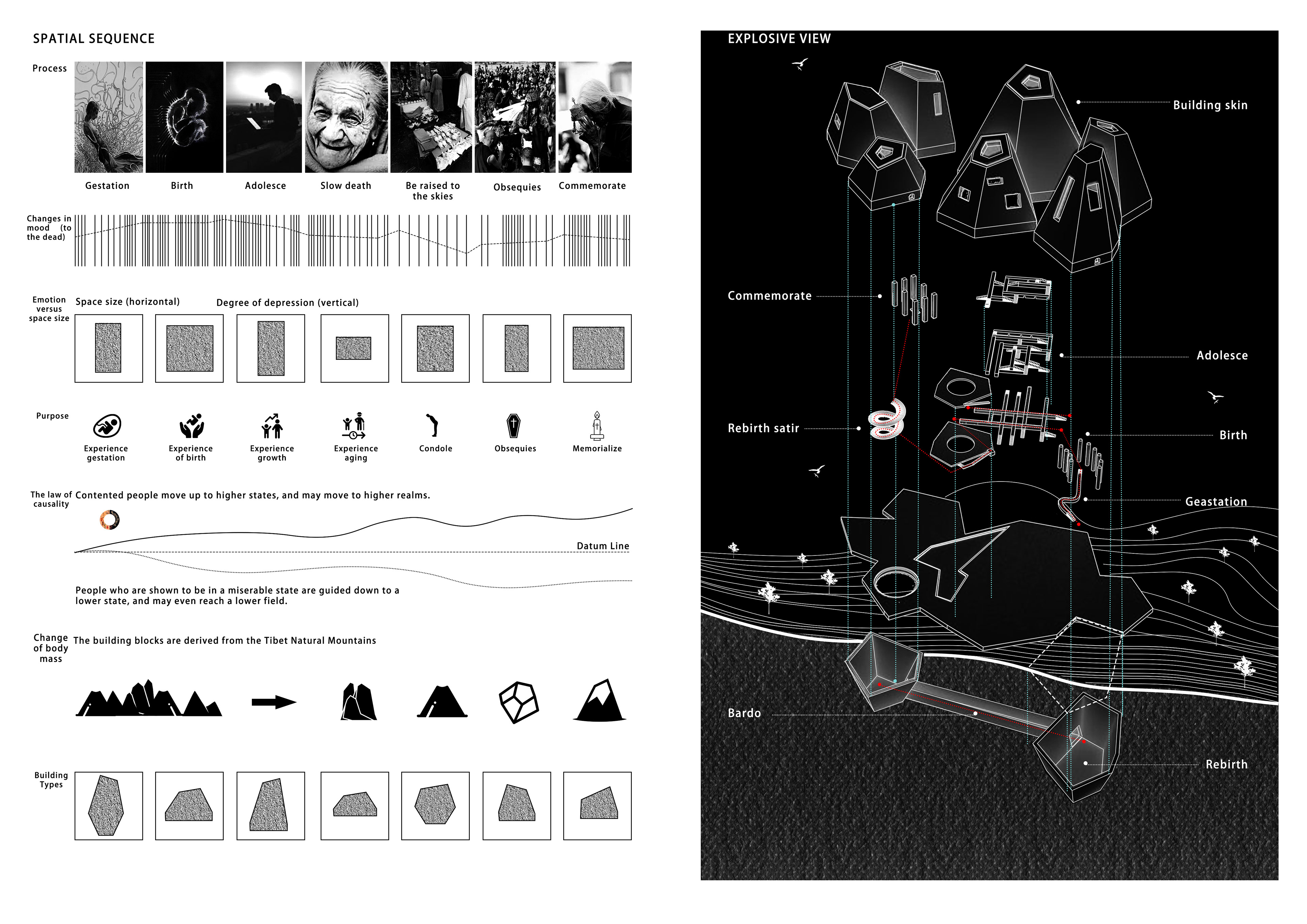 SPATIAL SEQUENCE

Process

Gestation Birth Adolesce Slow death Be raised to the skies Obsequies Commemorate

Changes in mood (to the dead)

Emotion versus space size

Space size (horizontal) Degree of depression (vertical)

Purpose

Experience gestation Experience of birth Experience growth Experience aging Condole Obsequies Memorialize

The law of causality

Contented people move up to higher states, and may move to higher realms.

Datum Line

People who are shown to be in a miserable state are guided down to a lower state, and may even reach a lower field.

Change of body mass

The building blocks are derived from the Tibet Natural Mountains

Building Types

EXPLOSIVE VIEW

Building skin

Commemorate

Adolesce

Rebirth satir

Birth

Geastation

Bardo

Rebirth