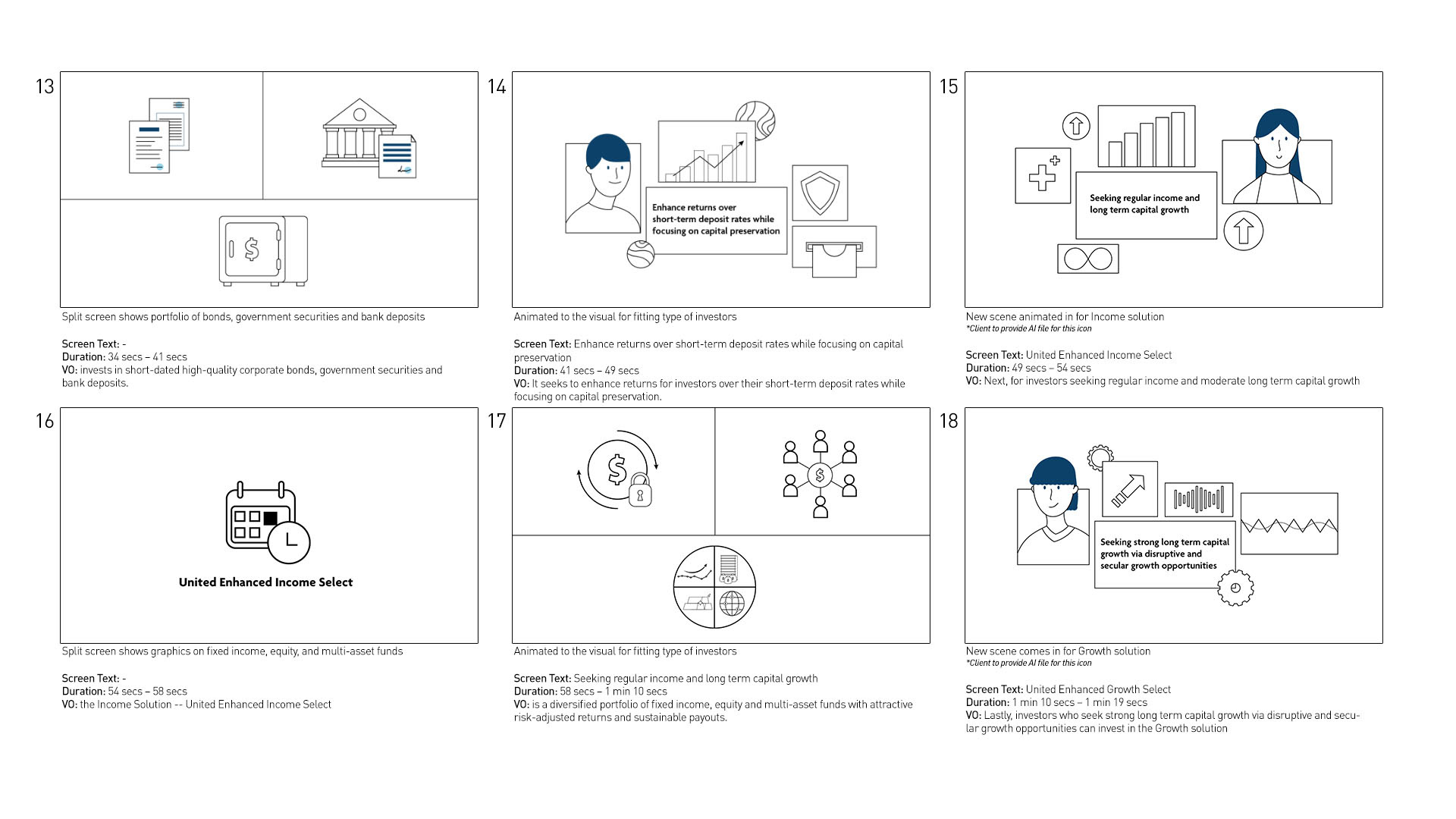 13

Split screen shows portfolio of bonds, government securities and bank deposits

Screen Text: -
Duration: 34 secs – 41 secs
VO: invests in short-dated high-quality corporate bonds, government securities and bank deposits.

14

Enhance returns over short-term deposit rates while focusing on capital preservation

Animated to the visual for fitting type of investors

Screen Text: Enhance returns over short-term deposit rates while focusing on capital preservation
Duration: 41 secs – 49 secs
VO: It seeks to enhance returns for investors over their short-term deposit rates while focusing on capital preservation.

15

Seeking regular income and long term capital growth

New scene animated in for Income solution
*Client to provide AI file for this icon

Screen Text: United Enhanced Income Select
Duration: 49 secs – 54 secs
VO: Next, for investors seeking regular income and moderate long term capital growth

16

United Enhanced Income Select

Split screen shows graphics on fixed income, equity, and multi-asset funds

Screen Text: -
Duration: 54 secs – 58 secs
VO: the Income Solution -- United Enhanced Income Select

17

Animated to the visual for fitting type of investors

Screen Text: Seeking regular income and long term capital growth
Duration: 58 secs – 1 min 10 secs
VO: is a diversified portfolio of fixed income, equity and multi-asset funds with attractive risk-adjusted returns and sustainable payouts.

18

Seeking strong long term capital growth via disruptive and secular growth opportunities

New scene comes in for Growth solution
*Client to provide AI file for this icon

Screen Text: United Enhanced Growth Select
Duration: 1 min 10 secs – 1 min 19 secs
VO: Lastly, investors who seek strong long term capital growth via disruptive and secular growth opportunities can invest in the Growth solution